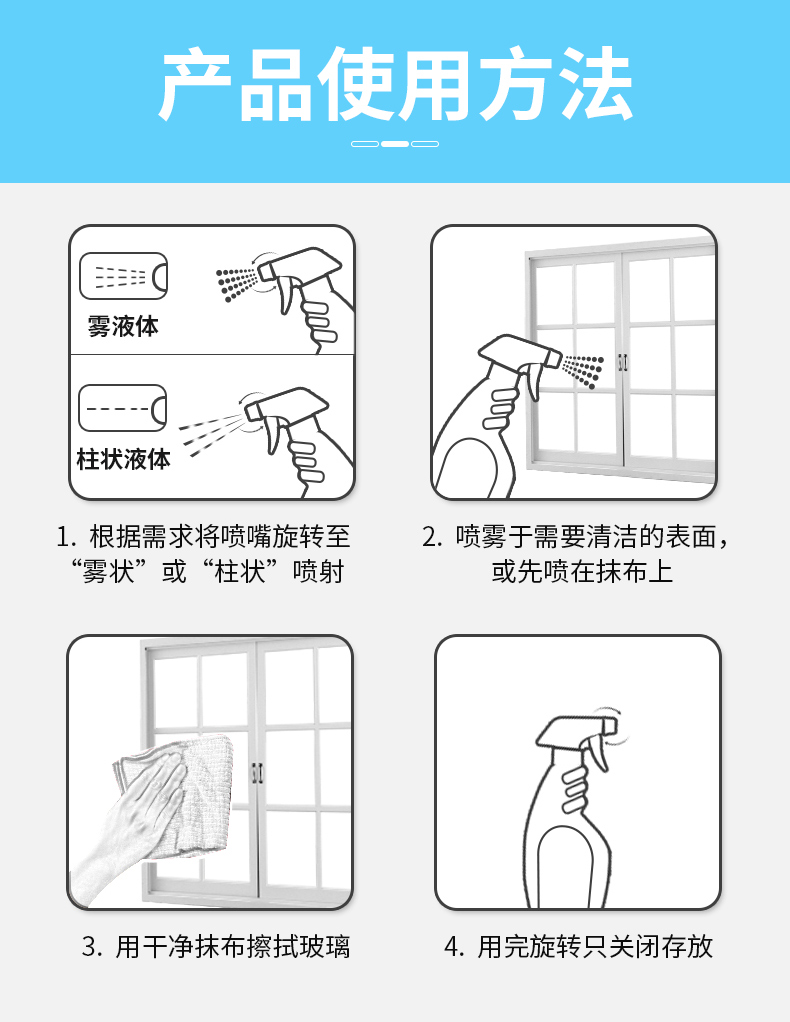 产品使用方法

雾液体

柱状液体

1. 根据需求将喷嘴旋转至“雾状”或“柱状”喷射

2. 喷雾于需要清洁的表面，或先喷在抹布上

3. 用干净抹布擦拭玻璃

4. 用完旋转只关闭存放