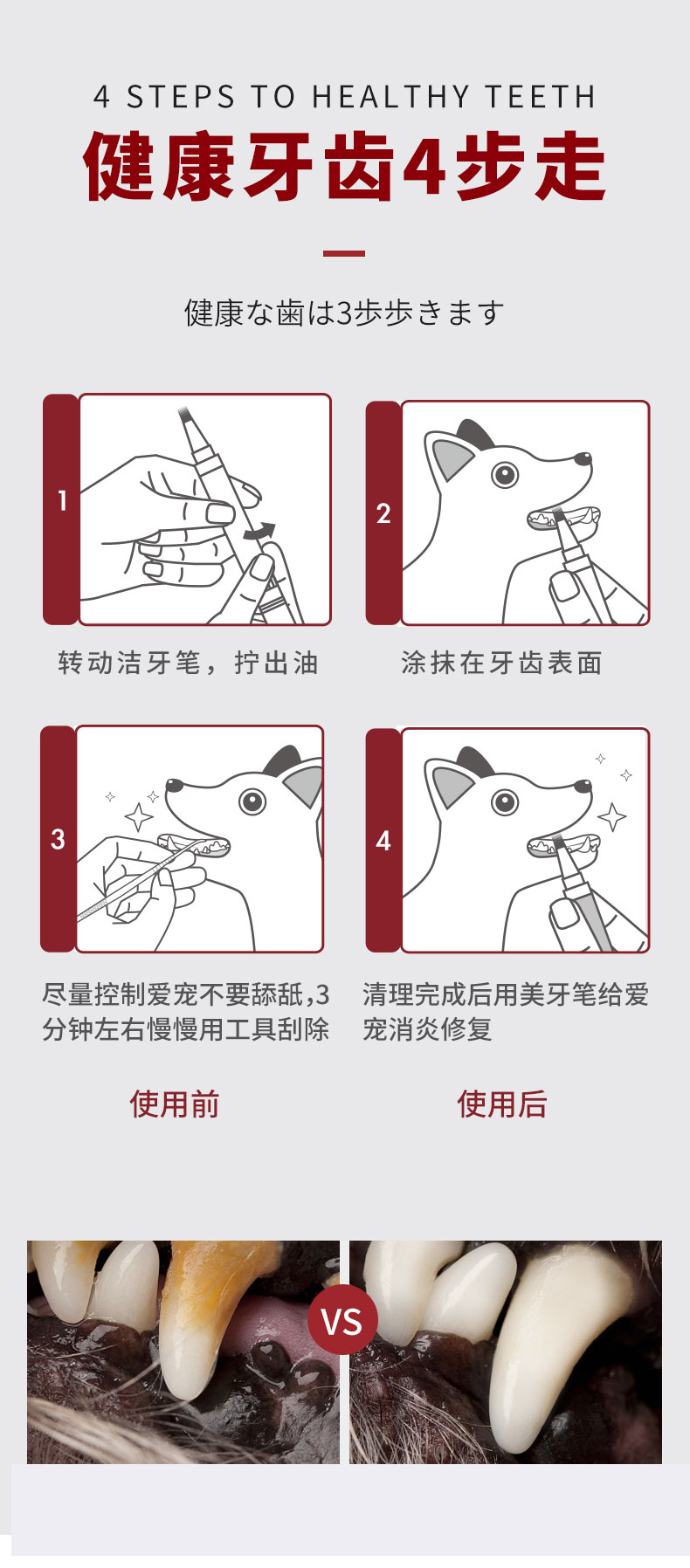 4 STEPS TO HEALTHY TEETH

健康牙齿4步走

健康な歯は3歩歩きます

1

转动洁牙笔，拧出油

2

涂抹在牙齿表面

3

尽量控制爱宠不要舔舐,3分钟左右慢慢用工具刮除

4

清理完成后用美牙笔给爱宠消炎修复

使用前

使用后

VS