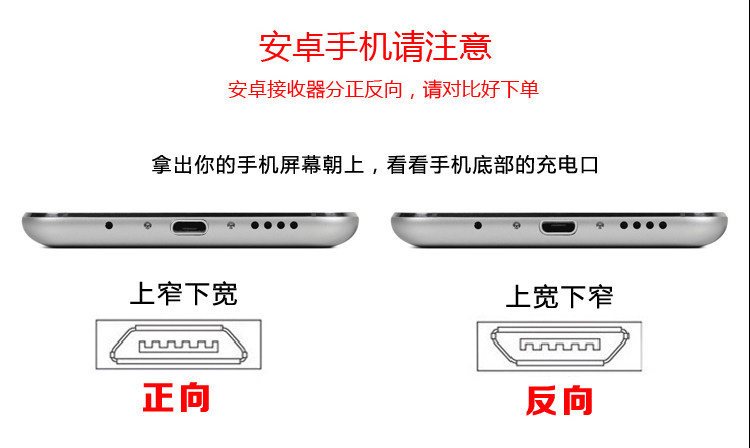 安卓手机请注意

安卓接收器分正反向，请对比好下单

拿出你的手机屏幕朝上，看看手机底部的充电口

上窄下宽

正向

上宽下窄

反向