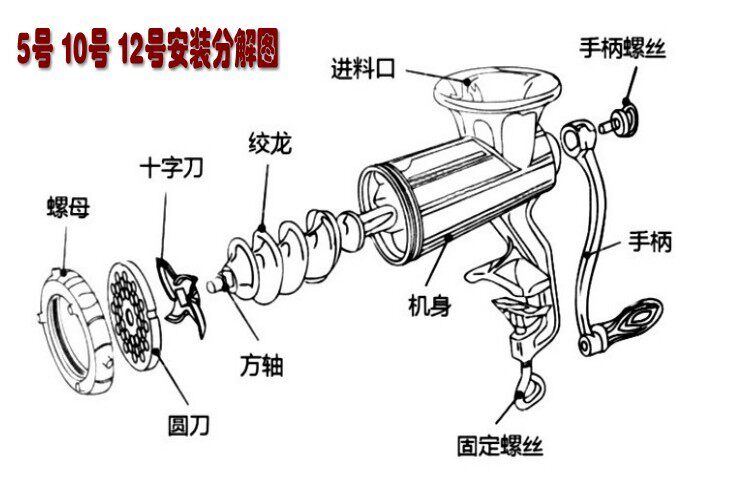 5号 10号 12号安装分解图

进料口

手柄螺丝

绞龙

十字刀

螺母

手柄

机身

方轴

圆刀

固定螺丝