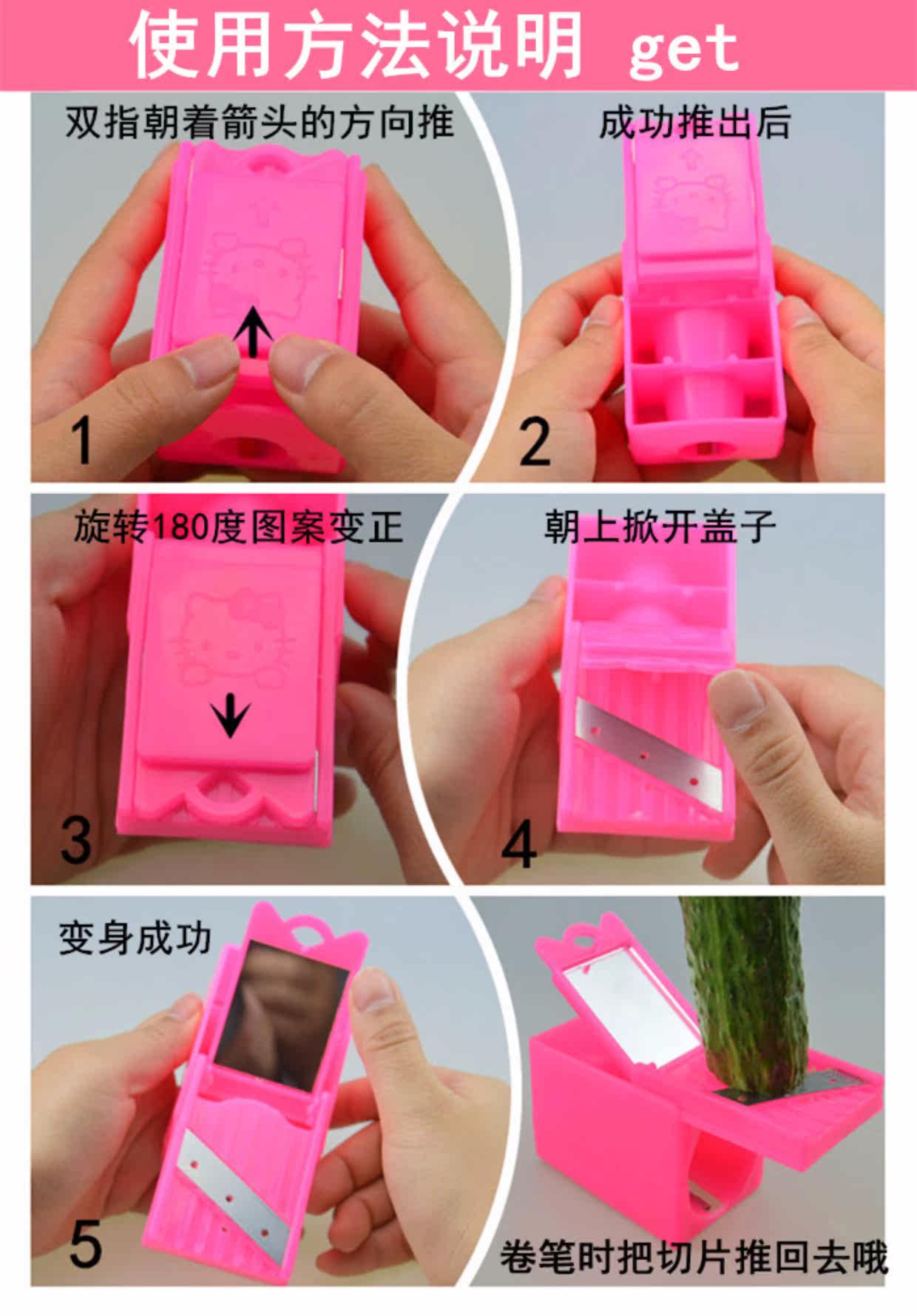 使用方法说明 get

双指朝着箭头的方向推

1

成功推出后

2

旋转180度图案变正

3

朝上掀开盖子

4

变身成功

5

卷笔时把切片推回去哦