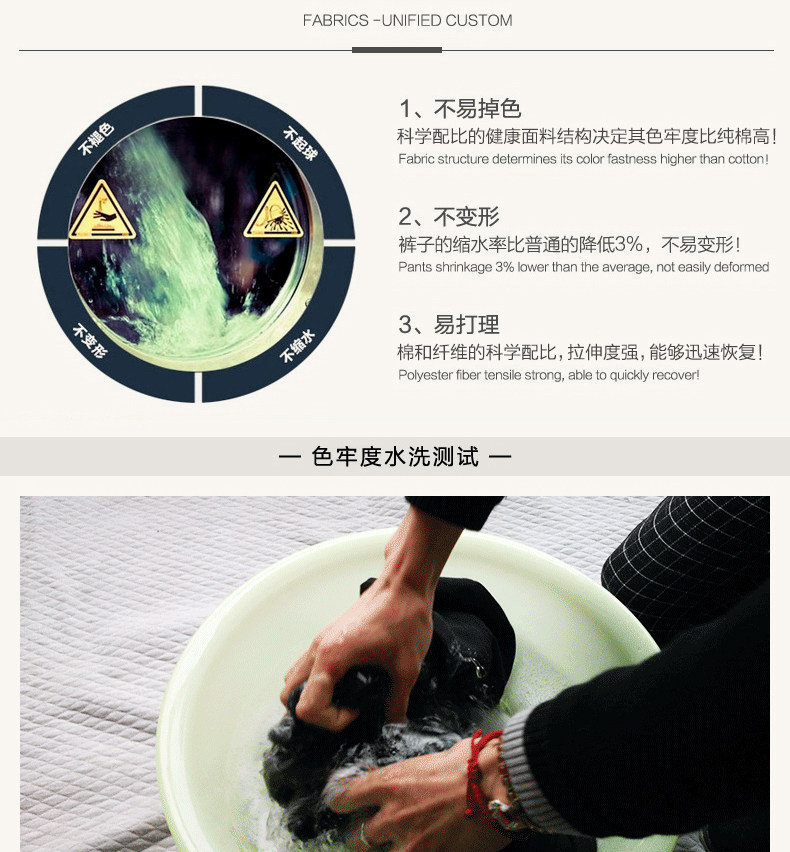 FABRICS -UNIFIED CUSTOM

不褪色
不起球
不变形
不缩水

1、不易掉色
科学配比的健康面料结构决定其色牢度比纯棉高!
Fabric structure determines its color fastness higher than cotton!

2、不变形
裤子的缩水率比普通的降低3%，不易变形!
Pants shrinkage 3% lower than the average, not easily deformed

3、易打理
棉和纤维的科学配比，拉伸度强，能够迅速恢复!
Polyester fiber tensile strong, able to quickly recover!

— 色牢度水洗测试 —