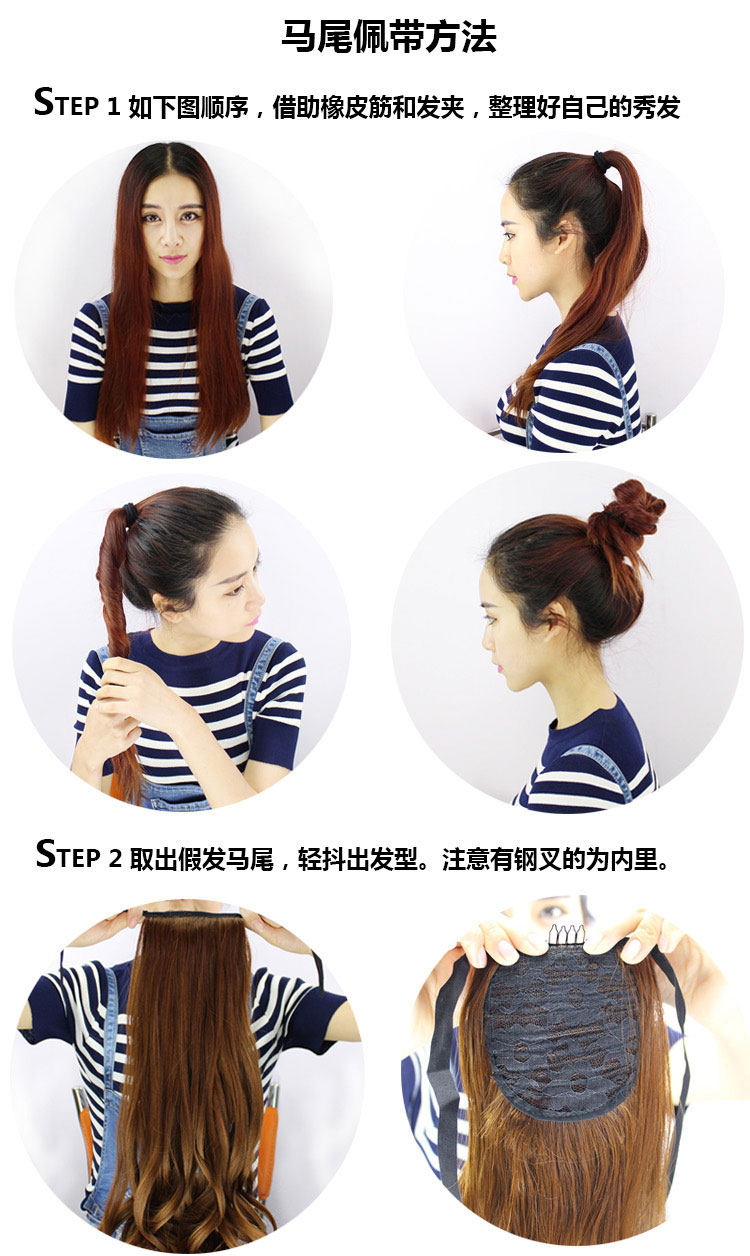 马尾佩带方法

STEP 1 如下图顺序，借助橡皮筋和发夹，整理好自己的秀发

STEP 2 取出假发马尾，轻抖出发型。注意有钢叉的为内里。