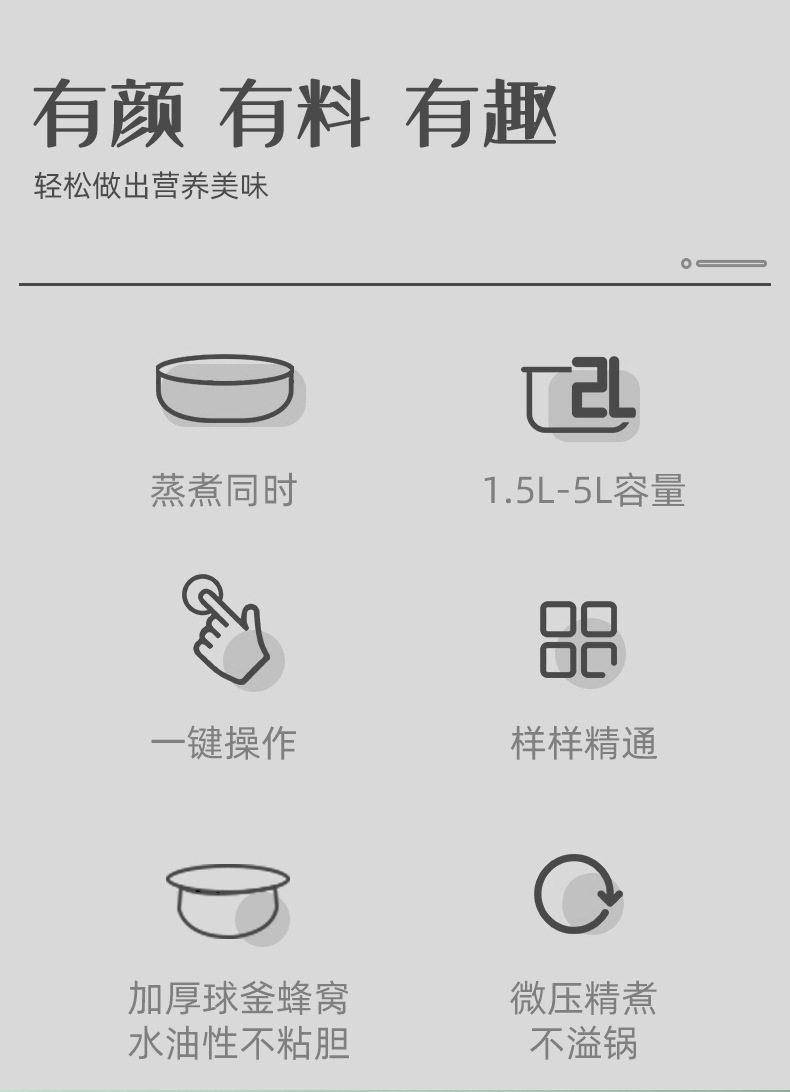 有颜 有料 有趣
轻松做出营养美味

2L

蒸煮同时

1.5L-5L容量

一键操作

样样精通

加厚球釜蜂窝
水油性不粘胆

微压精煮
不溢锅