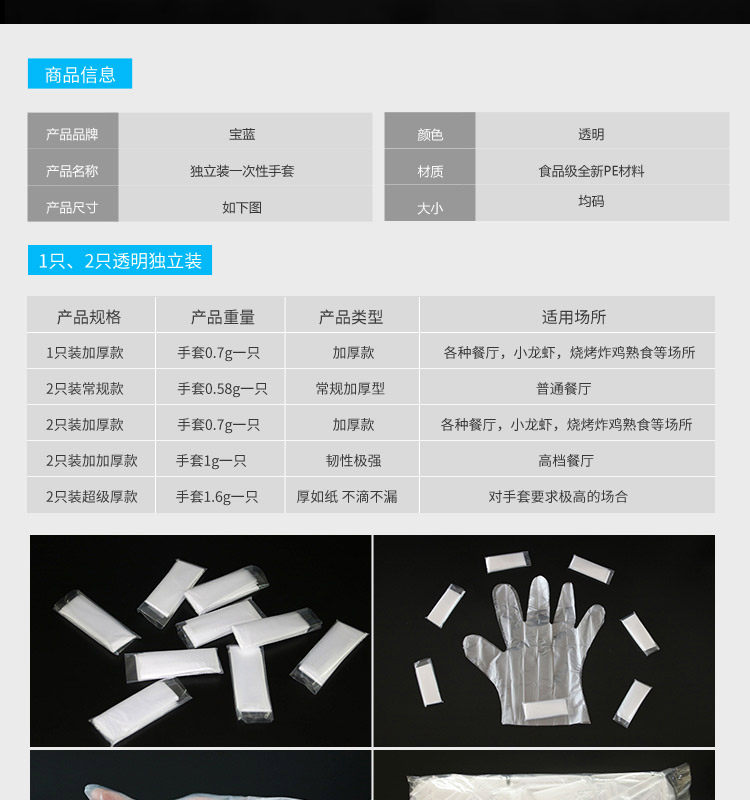 商品信息

| 产品品牌 | 宝蓝 |
|---|---|
| 产品名称 | 独立装一次性手套 |
| 产品尺寸 | 如下图 |

| 颜色 | 透明 |
|---|---|
| 材质 | 食品级全新PE材料 |
| 大小 | 均码 |

1只、2只透明独立装

| 产品规格 | 产品重量 | 产品类型 | 适用场所 |
|---|---|---|---|
| 1只装加厚款 | 手套0.7g一只 | 加厚款 | 各种餐厅，小龙虾，烧烤炸鸡熟食等场所 |
| 2只装常规款 | 手套0.58g一只 | 常规加厚型 | 普通餐厅 |
| 2只装加厚款 | 手套0.7g一只 | 加厚款 | 各种餐厅，小龙虾，烧烤炸鸡熟食等场所 |
| 2只装加加厚款 | 手套1g一只 | 韧性极强 | 高档餐厅 |
| 2只装超级厚款 | 手套1.6g一只 | 厚如纸 不滴不漏 | 对手套要求极高的场合 |