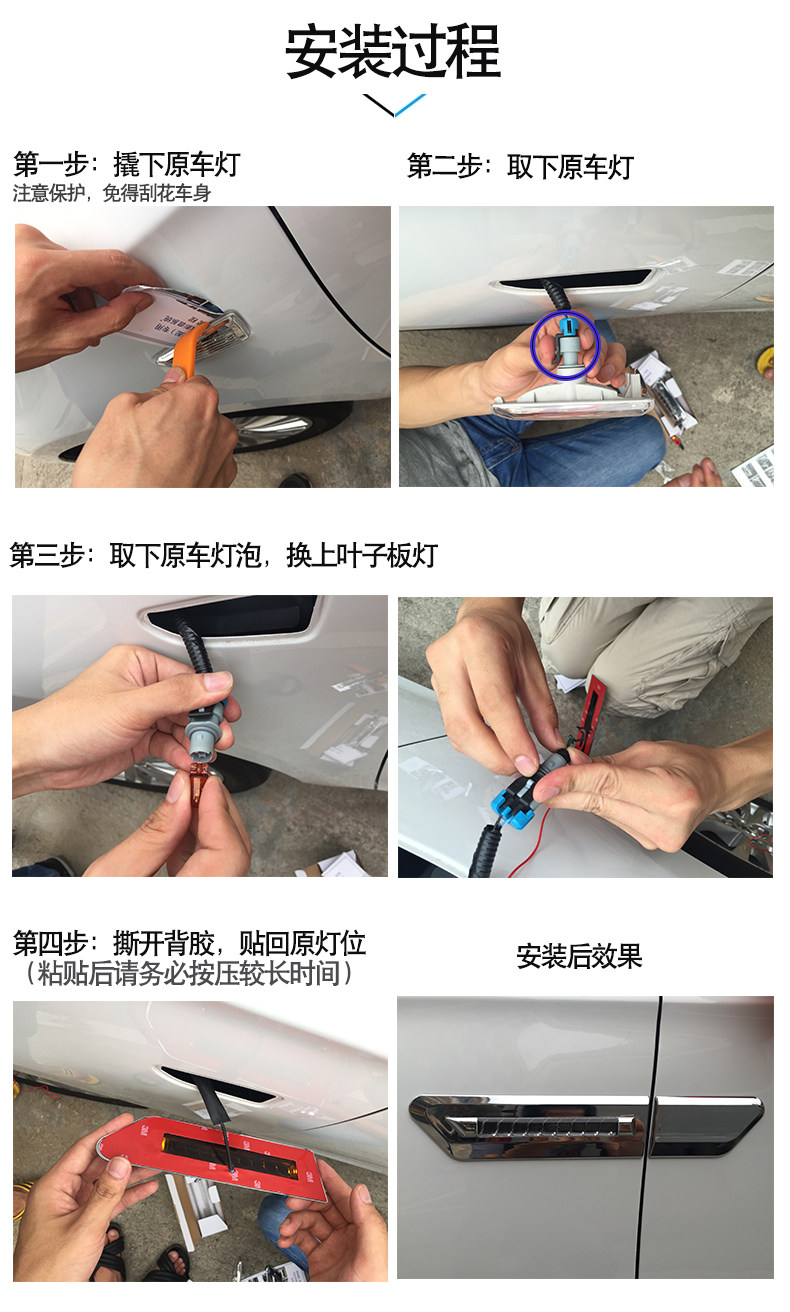 安装过程

第一步：撬下原车灯
注意保护，免得刮花车身

第二步：取下原车灯

第三步：取下原车灯泡，换上叶子板灯

第四步：撕开背胶，贴回原灯位
（粘贴后请务必按压较长时间）

安装后效果