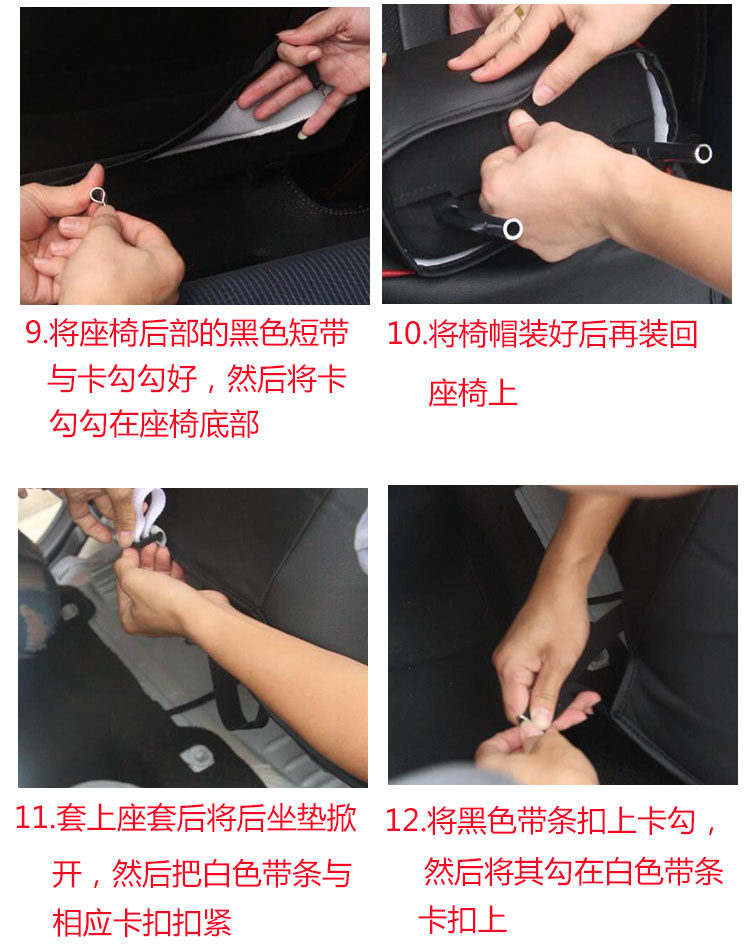 9.将座椅后部的黑色短带与卡勾勾好，然后将卡勾勾在座椅底部

10.将椅帽装好后再装回座椅上

11.套上座套后将后坐垫掀开，然后把白色带条与相应卡扣扣紧

12.将黑色带条扣上卡勾，然后将其勾在白色带条卡扣上