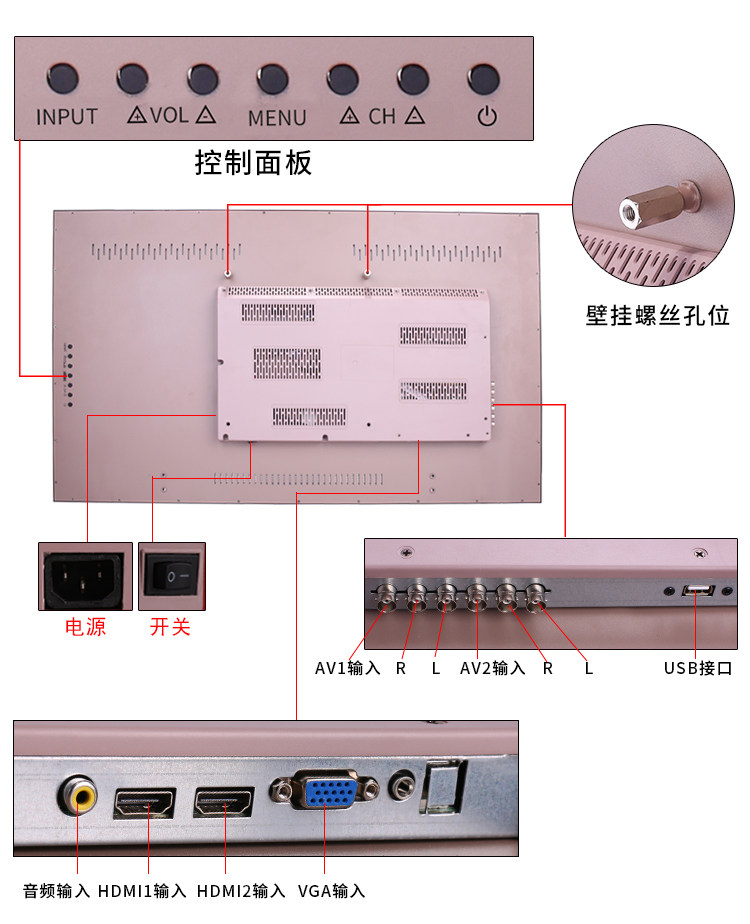 INPUT VOL MENU CH

控制面板

壁挂螺丝孔位

电源 开关

AV1输入 R L AV2输入 R L USB接口

音频输入 HDMI1输入 HDMI2输入 VGA输入