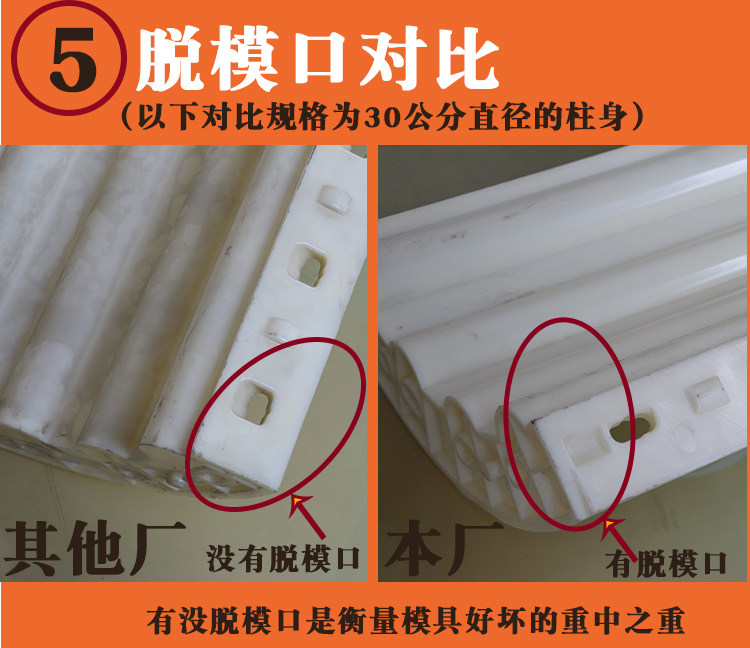 5 脱模口对比
（以下对比规格为30公分直径的柱身）

其他厂
没有脱模口

本厂
有脱模口

有没脱模口是衡量模具好坏的重中之重