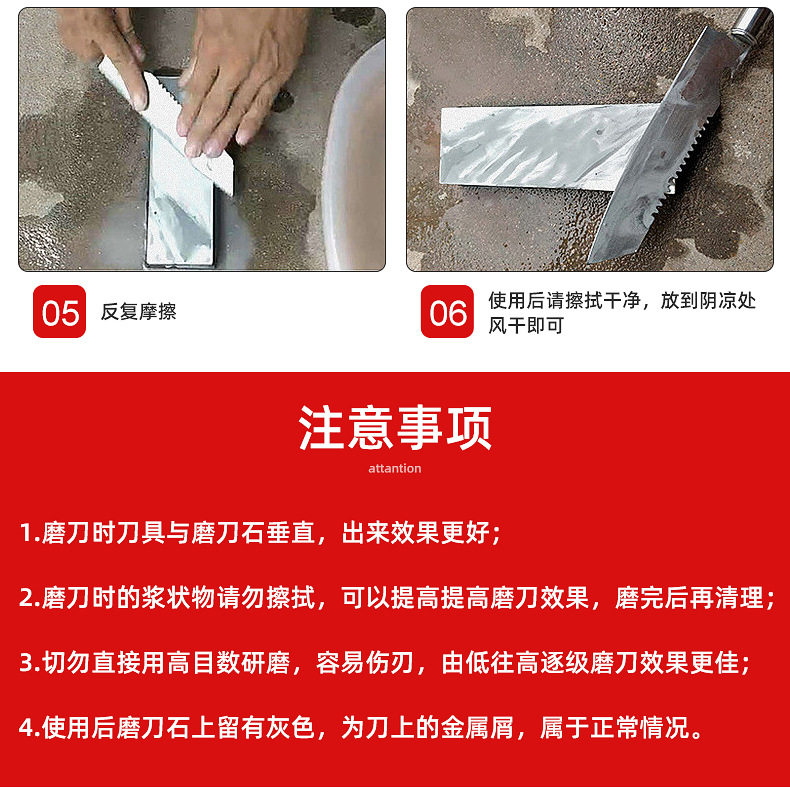 05 反复摩擦

06 使用后请擦拭干净，放到阴凉处风干即可

注意事项

attantion

1.磨刀时刀具与磨刀石垂直，出来效果更好；

2.磨刀时的浆状物请勿擦拭，可以提高提高磨刀效果，磨完后再清理；

3.切勿直接用高目数研磨，容易伤刃，由低往高逐级磨刀效果更佳；

4.使用后磨刀石上留有灰色，为刀上的金属屑，属于正常情况。