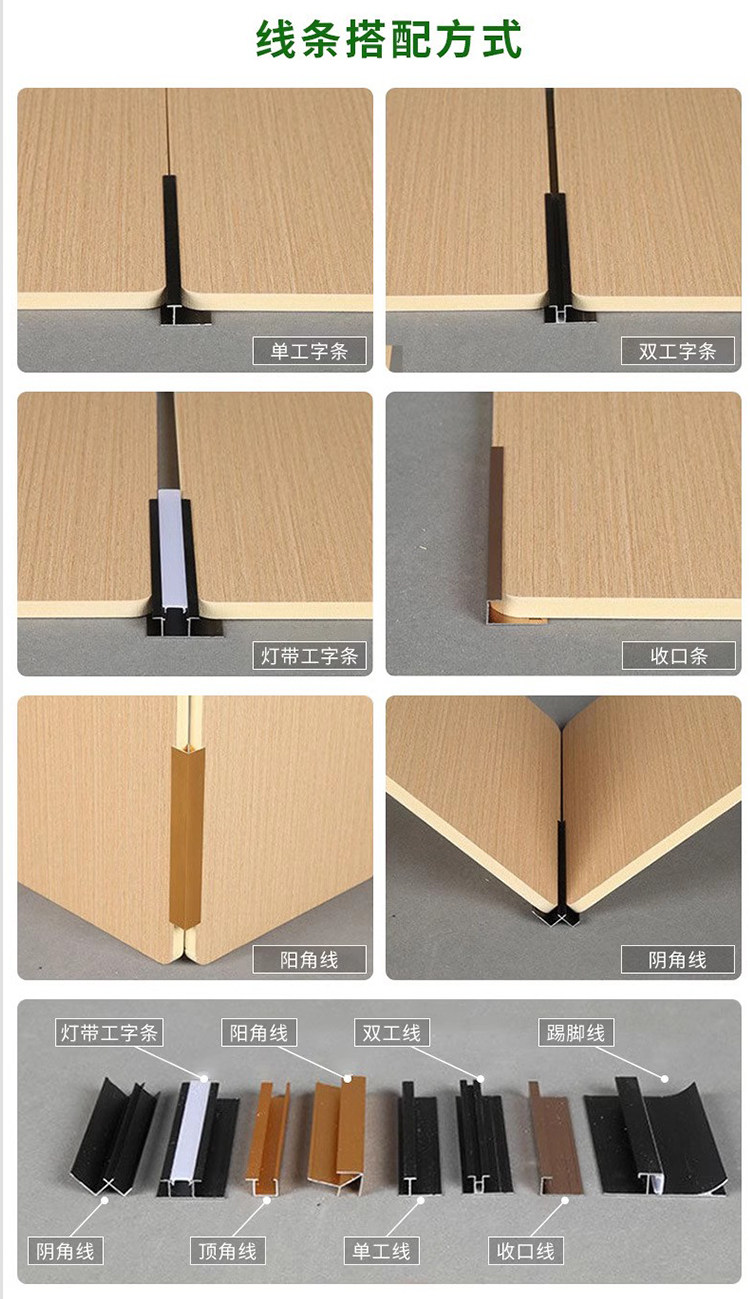 线条搭配方式

单工字条

双工字条

灯带工字条

收口条

阳角线

阴角线

灯带工字条

阳角线

双工线

踢脚线

阴角线

顶角线

单工线

收口线