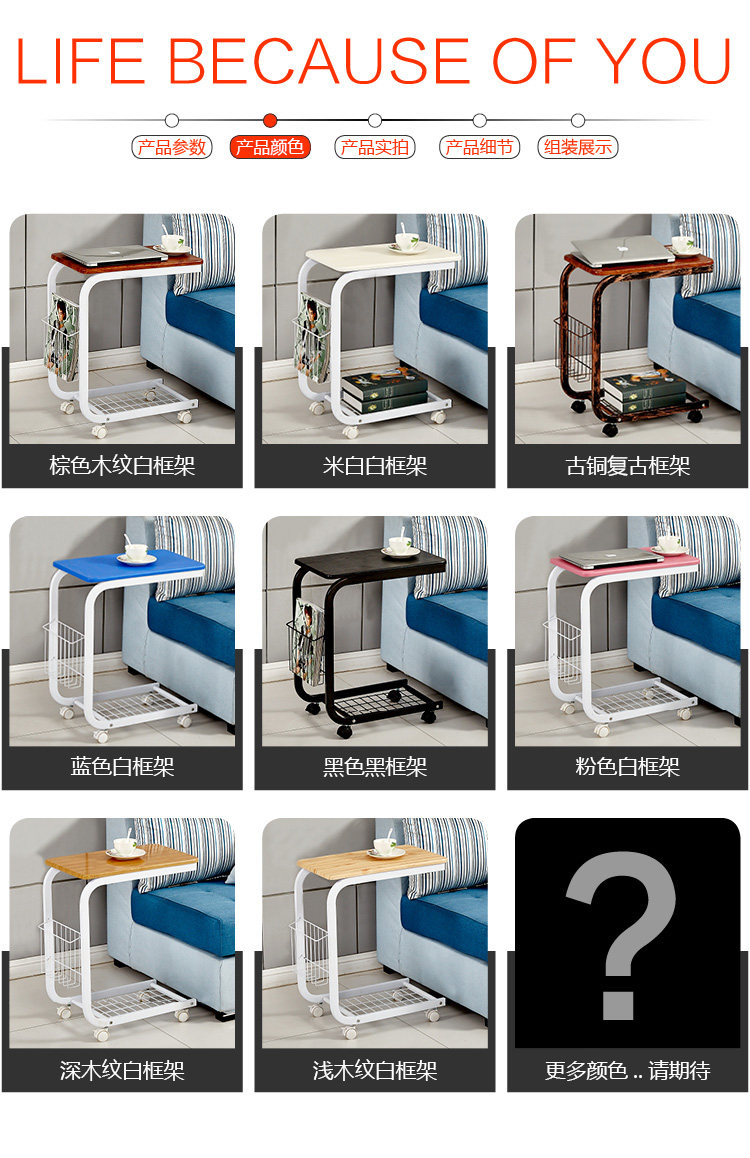 LIFE BECAUSE OF YOU

产品参数 产品颜色 产品实拍 产品细节 组装展示

棕色木纹白框架

米白白框架

古铜复古框架

蓝色白框架

黑色黑框架

粉色白框架

深木纹白框架

浅木纹白框架

?

更多颜色 .. 请期待