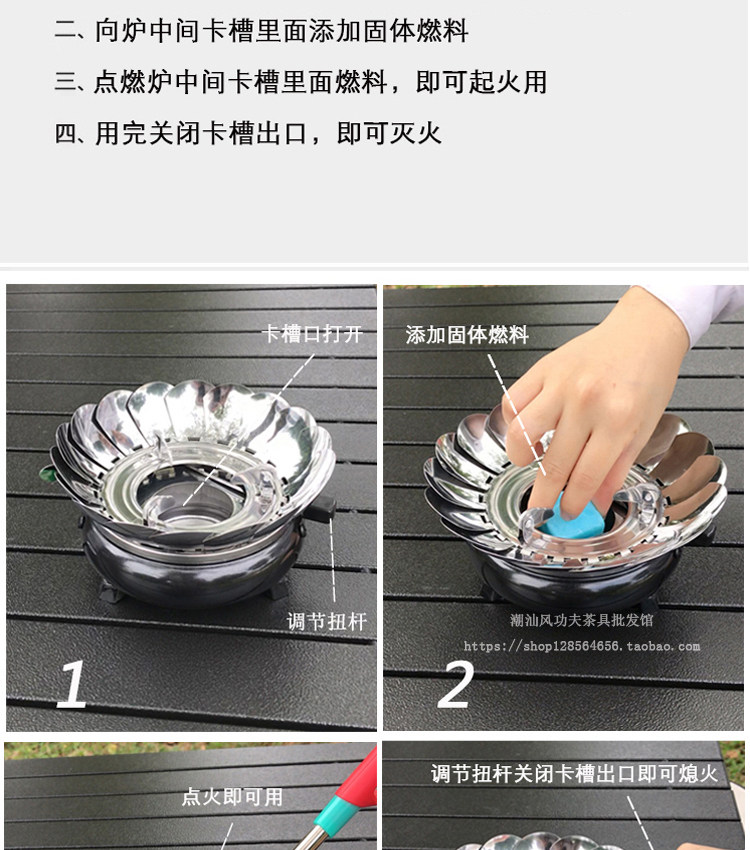 二、向炉中间卡槽里面添加固体燃料

三、点燃炉中间卡槽里面燃料，即可起火用

四、用完关闭卡槽出口，即可灭火

卡槽口打开

调节扭杆

1

添加固体燃料

潮汕风功夫茶具批发馆

https://shop128564656.taobao.com

2

点火即可用

调节扭杆关闭卡槽出口即可熄火