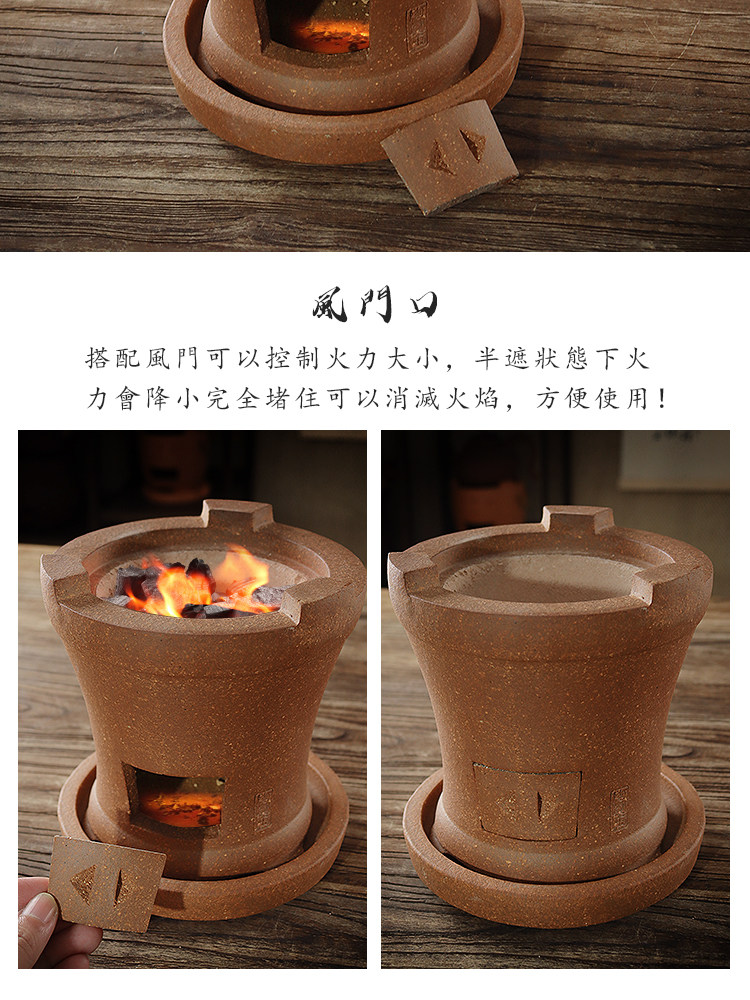 風門口

搭配風門可以控制火力大小，半遮狀態下火力會降小完全堵住可以消滅火焰，方便使用！