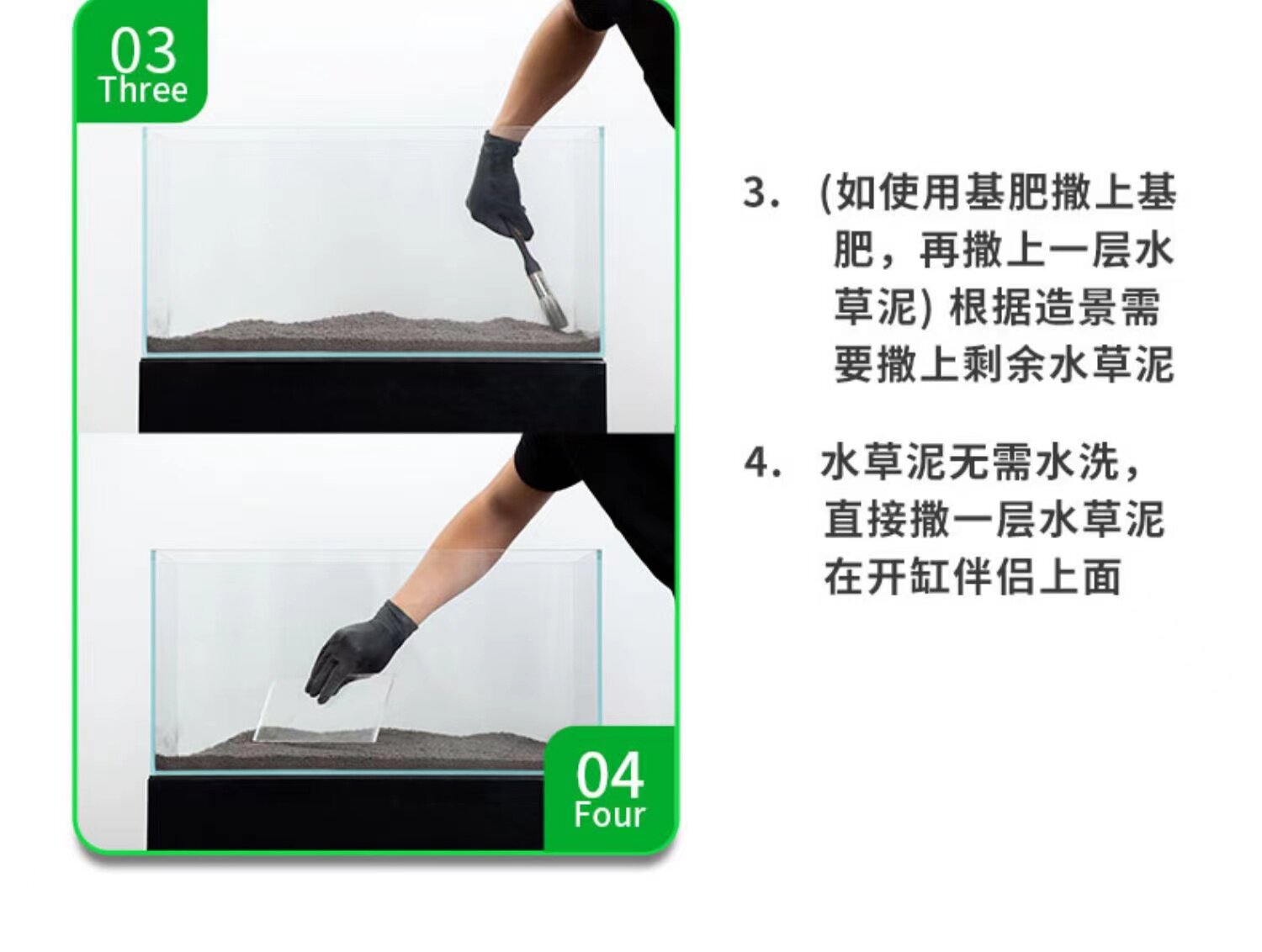 03
Three

04
Four

3. (如使用基肥撒上基肥，再撒上一层水草泥) 根据造景需要撒上剩余水草泥

4. 水草泥无需水洗，直接撒一层水草泥在开缸伴侣上面