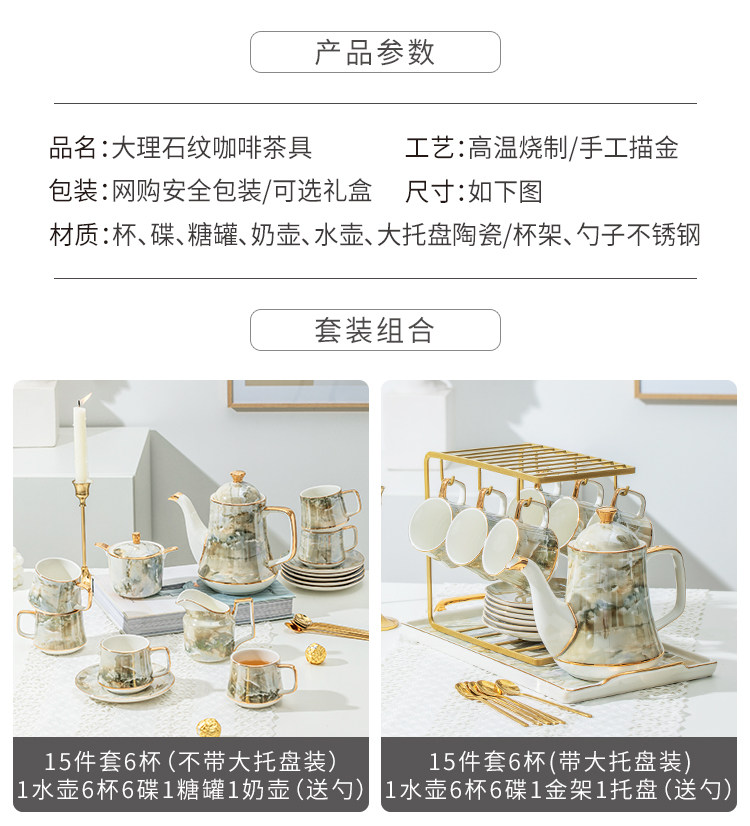 产品参数

品名:大理石纹咖啡茶具
工艺:高温烧制/手工描金
包装:网购安全包装/可选礼盒
尺寸:如下图
材质:杯、碟、糖罐、奶壶、水壶、大托盘陶瓷/杯架、勺子不锈钢

套装组合

15件套6杯(不带大托盘装)
1水壶6杯6碟1糖罐1奶壶(送勺)

15件套6杯(带大托盘装)
1水壶6杯6碟1金架1托盘(送勺)