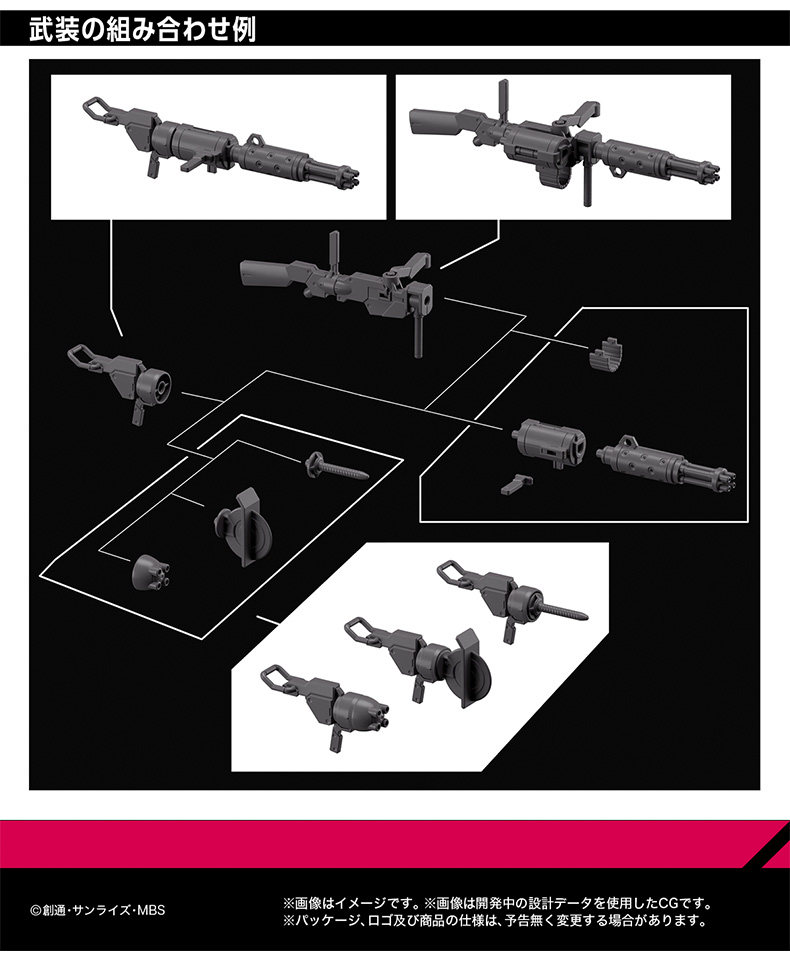 武装の組み合わせ例

©創通・サンライズ・MBS

※画像はイメージです。※画像は開発中の設計データを使用したCGです。
※パッケージ、ロゴ及び商品の仕様は、予告無く変更する場合があります。