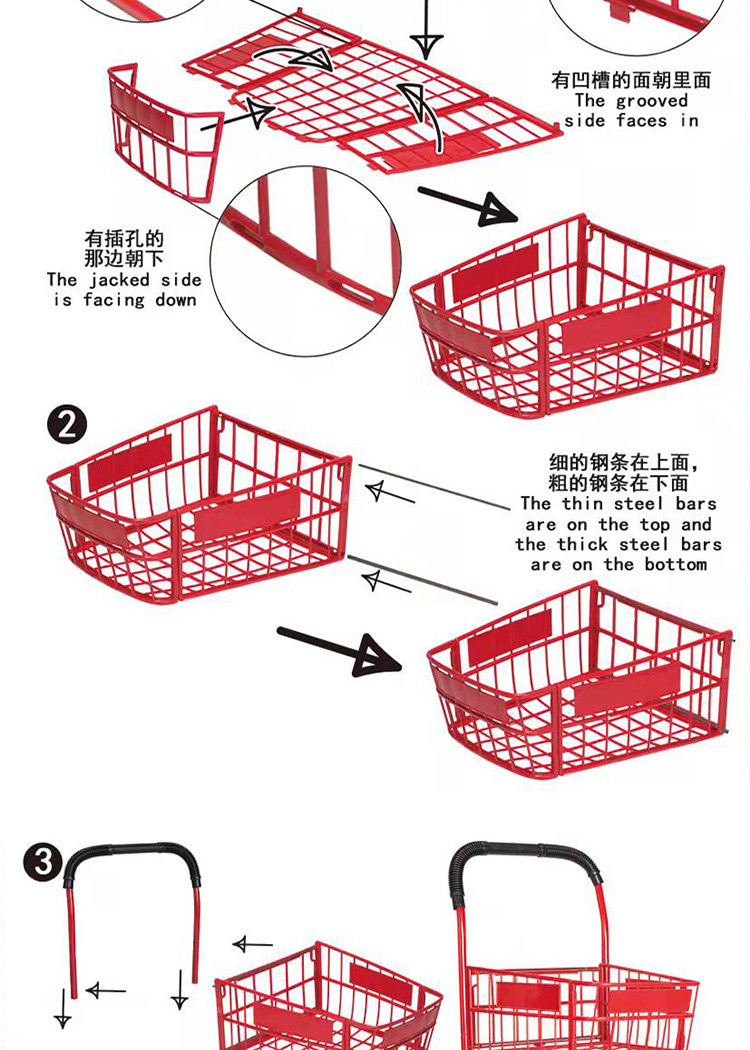 有凹槽的面朝里面
The grooved side faces in

有插孔的那边朝下
The jacked side is facing down

2

细的钢条在上面，粗的钢条在下面
The thin steel bars are on the top and the thick steel bars are on the bottom

3