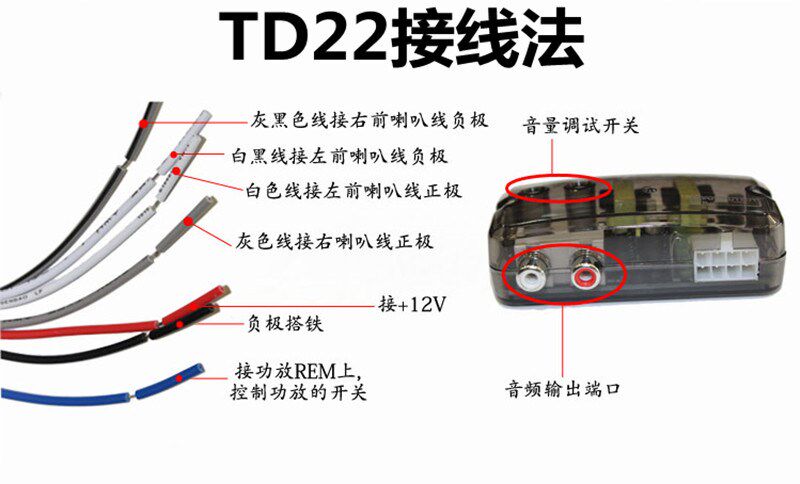 TD22接线法

灰黑色线接右前喇叭线负极

白黑线接左前喇叭线负极

白色线接左前喇叭线正极

灰色线接右喇叭线正极

接+12V

负极搭铁

接功放REM上，
控制功放的开关

音量调试开关

音频输出端口