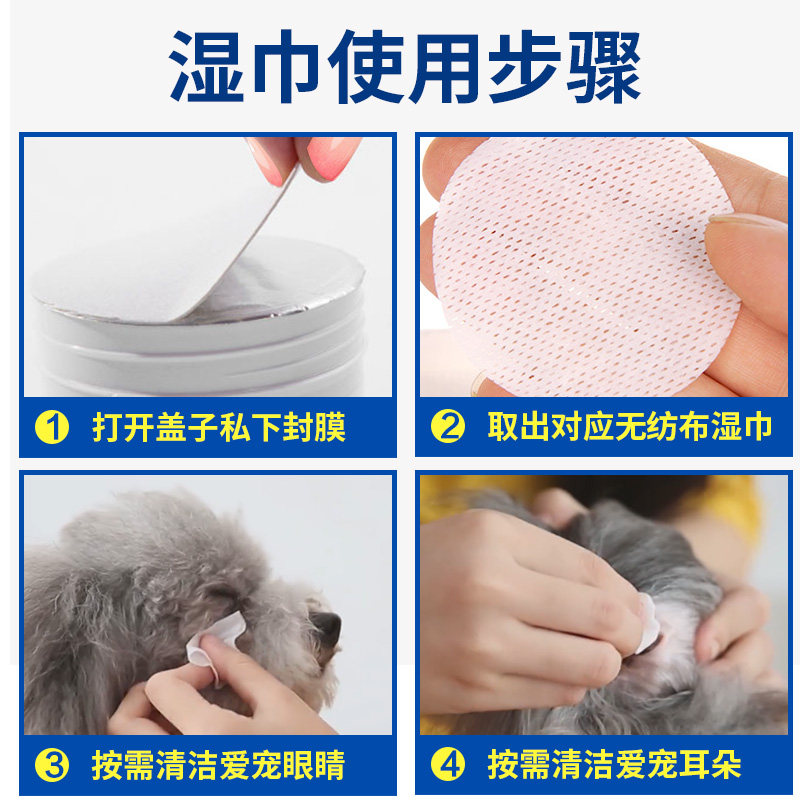 湿巾使用步骤

① 打开盖子私下封膜

② 取出对应无纺布湿巾

③ 按需清洁爱宠眼睛

④ 按需清洁爱宠耳朵