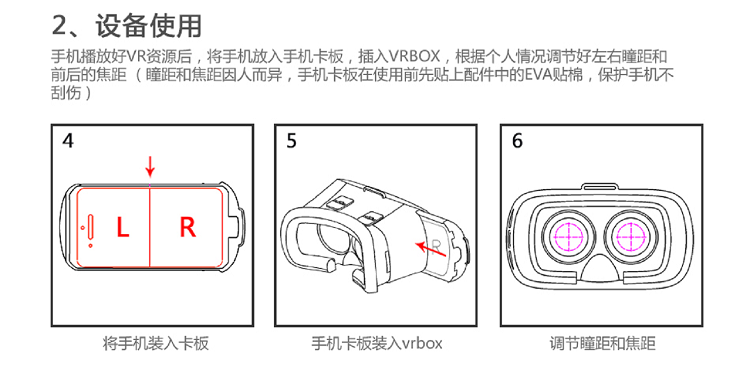 2、设备使用

手机播放好VR资源后，将手机放入手机卡板，插入VRBOX，根据个人情况调节好左右瞳距和前后的焦距（瞳距和焦距因人而异，手机卡板在使用前先贴上配件中的EVA贴棉，保护手机不刮伤）

4

L

R

将手机装入卡板

5

R

手机卡板装入vrbox

6

调节瞳距和焦距