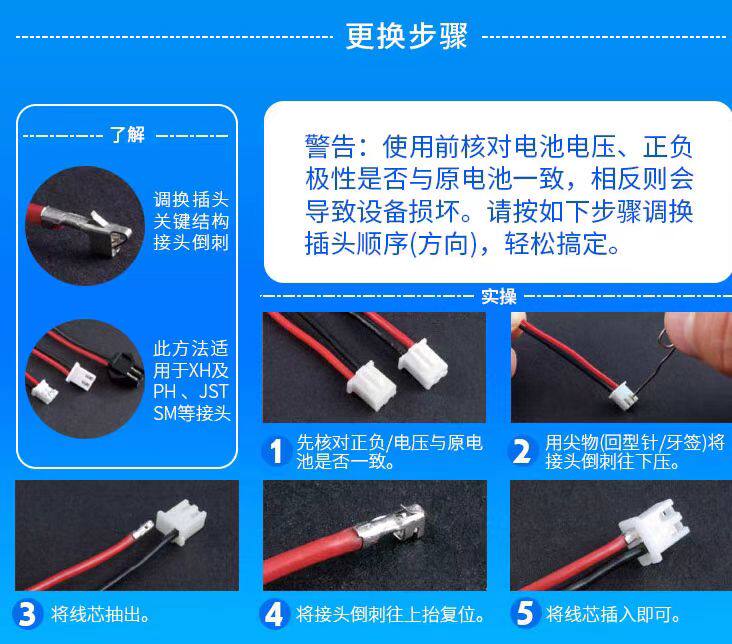 更换步骤

了解

调换插头关键结构接头倒刺

此方法适用于XH及PH、JST SM等接头

警告：使用前核对电池电压、正负极性是否与原电池一致，相反则会导致设备损坏。请按如下步骤调换插头顺序(方向)，轻松搞定。

实操

1 先核对正负/电压与原电池是否一致。

2 用尖物(回型针/牙签)将接头倒刺往下压。

3 将线芯抽出。

4 将接头倒刺往上抬复位。

5 将线芯插入即可。