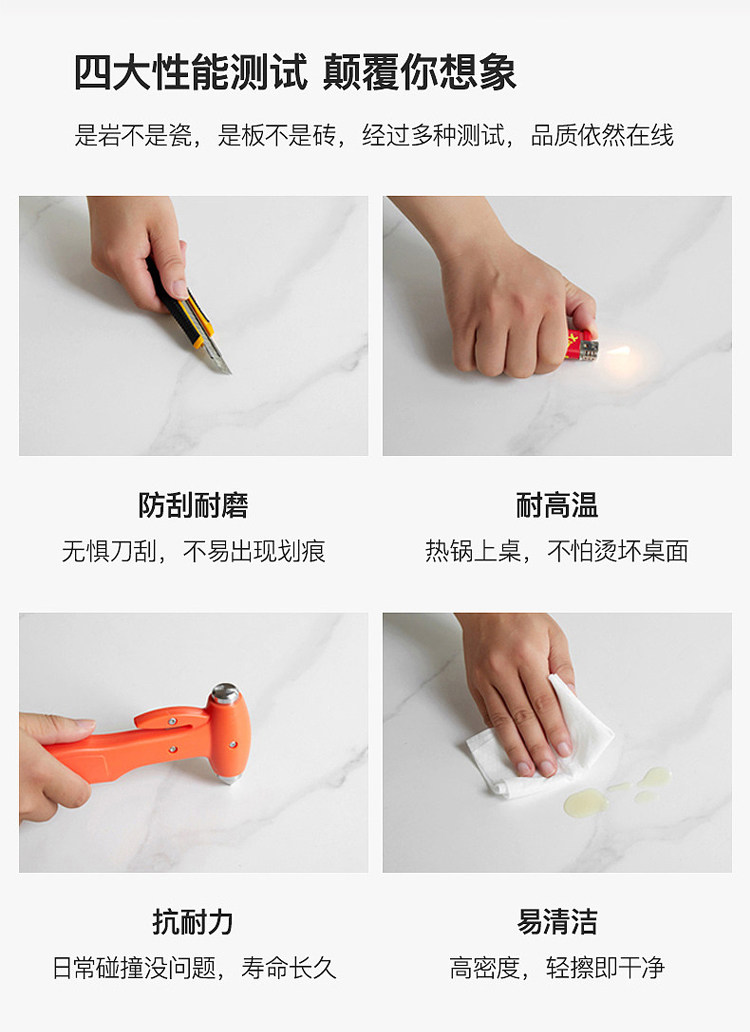 四大性能测试 颠覆你想象

是岩不是瓷，是板不是砖，经过多种测试，品质依然在线

防刮耐磨

无惧刀刮，不易出现划痕

耐高温

热锅上桌，不怕烫坏桌面

抗耐力

日常碰撞没问题，寿命长久

易清洁

高密度，轻擦即干净