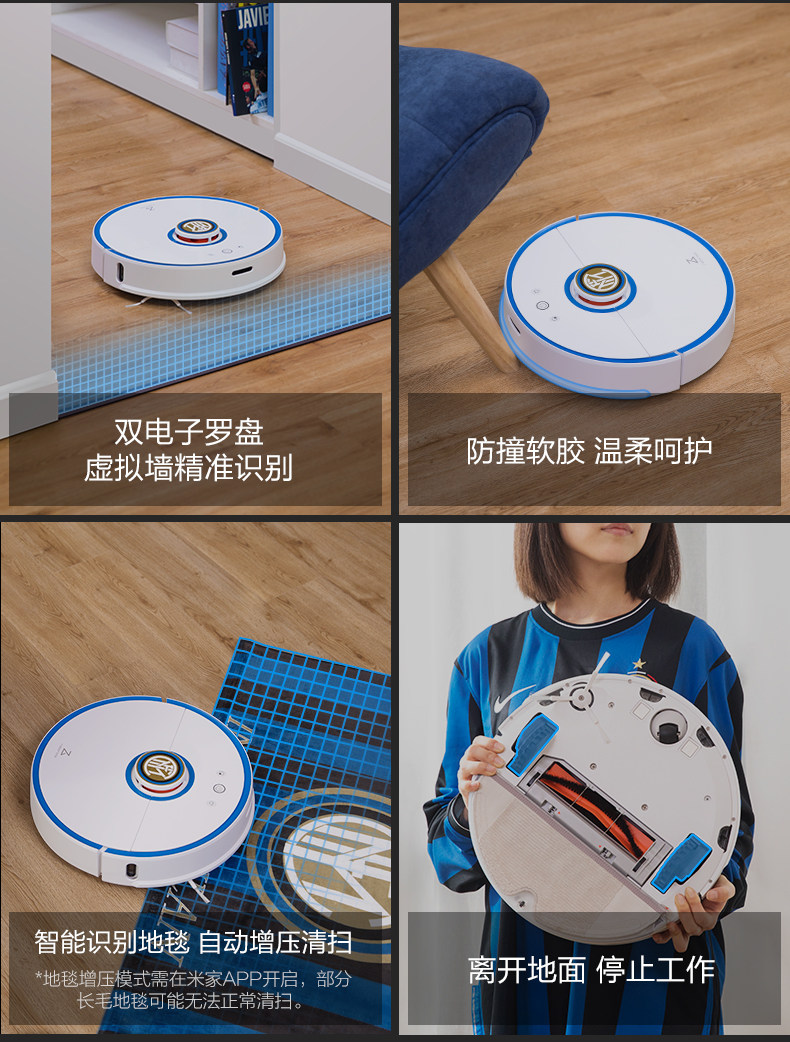 JAVIE

双电子罗盘
虚拟墙精准识别

防撞软胶 温柔呵护

智能识别地毯 自动增压清扫
*地毯增压模式需在米家APP开启，部分长毛地毯可能无法正常清扫。

离开地面 停止工作