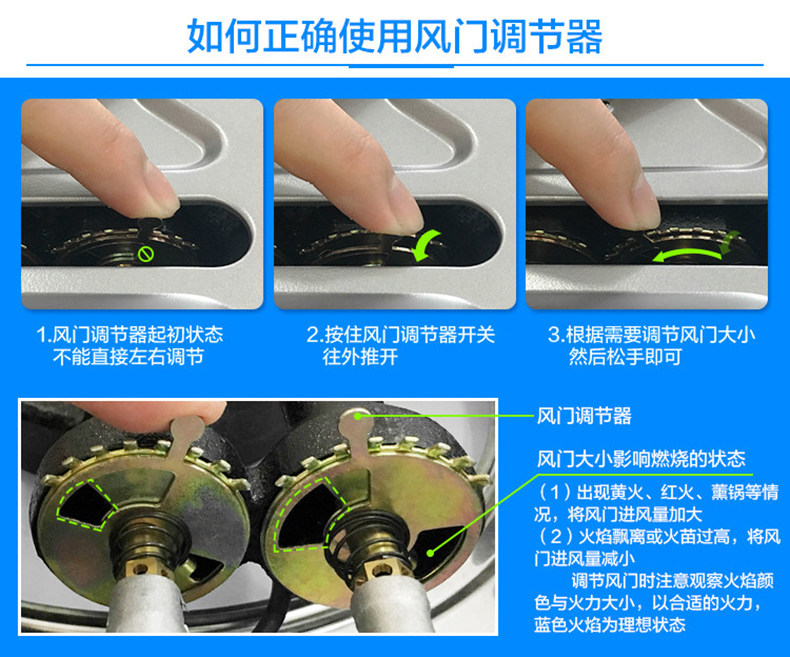 如何正确使用风门调节器

1.风门调节器起初状态
不能直接左右调节

2.按住风门调节器开关
往外推开

3.根据需要调节风门大小
然后松手即可

风门调节器

风门大小影响燃烧的状态

（1）出现黄火、红火、薰锅等情况，将风门进风量加大
（2）火焰飘离或火苗过高，将风门进风量减小
调节风门时注意观察火焰颜色与火力大小，以合适的火力，蓝色火焰为理想状态