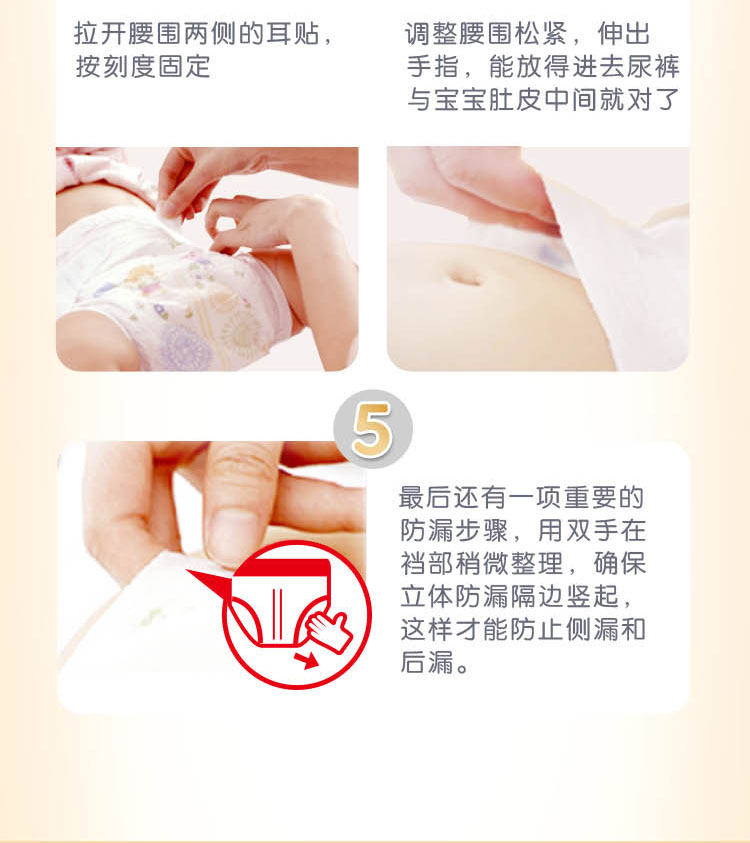 拉开腰围两侧的耳贴，按刻度固定

调整腰围松紧，伸出手指，能放得进去尿裤与宝宝肚皮中间就对了

5

最后还有一项重要的防漏步骤，用双手在裆部稍微整理，确保立体防漏隔边竖起，这样才能防止侧漏和后漏。