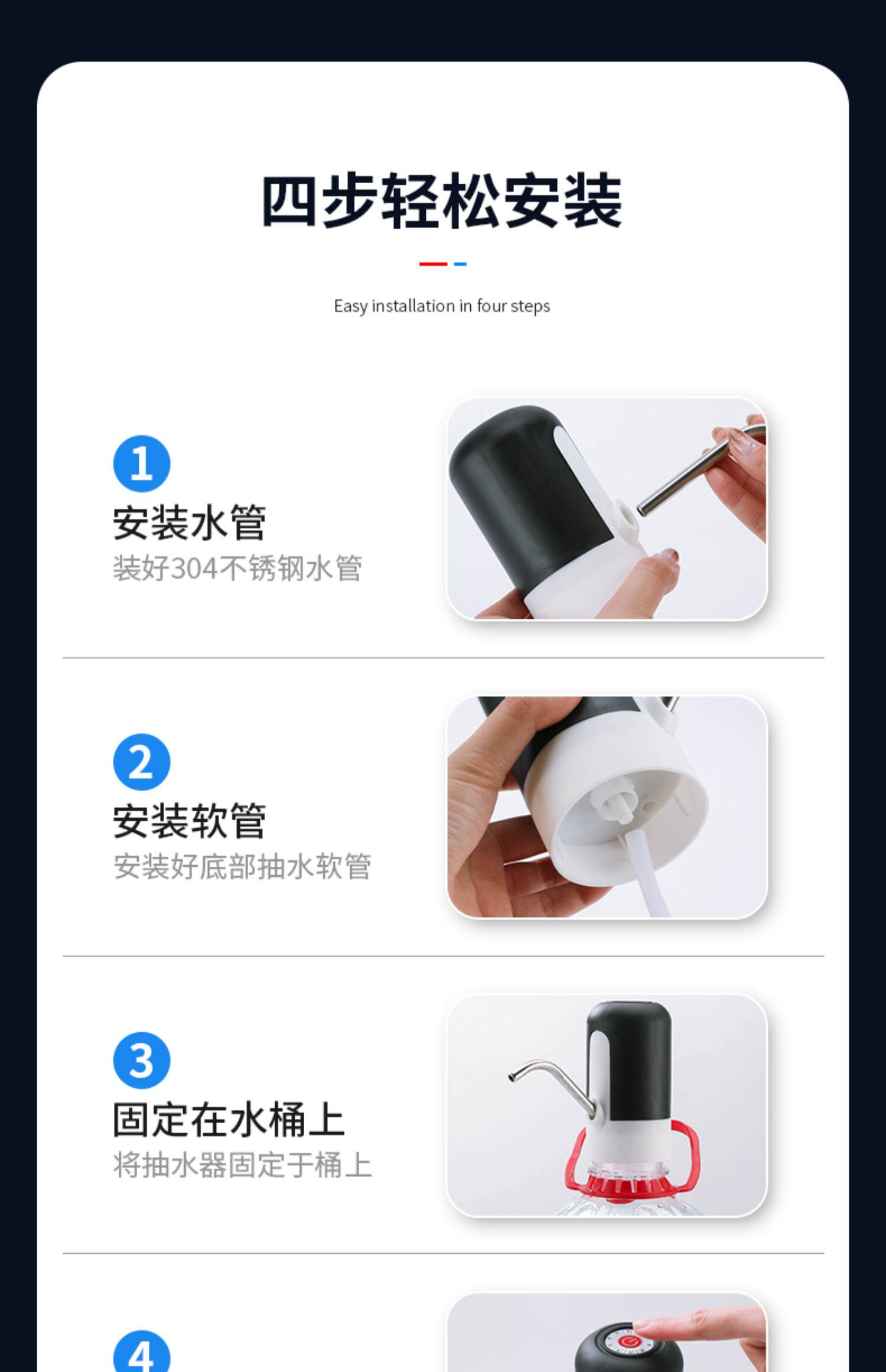 四步轻松安装

Easy installation in four steps

1
安装水管
装好304不锈钢水管

2
安装软管
安装好底部抽水软管

3
固定在水桶上
将抽水器固定于桶上

4