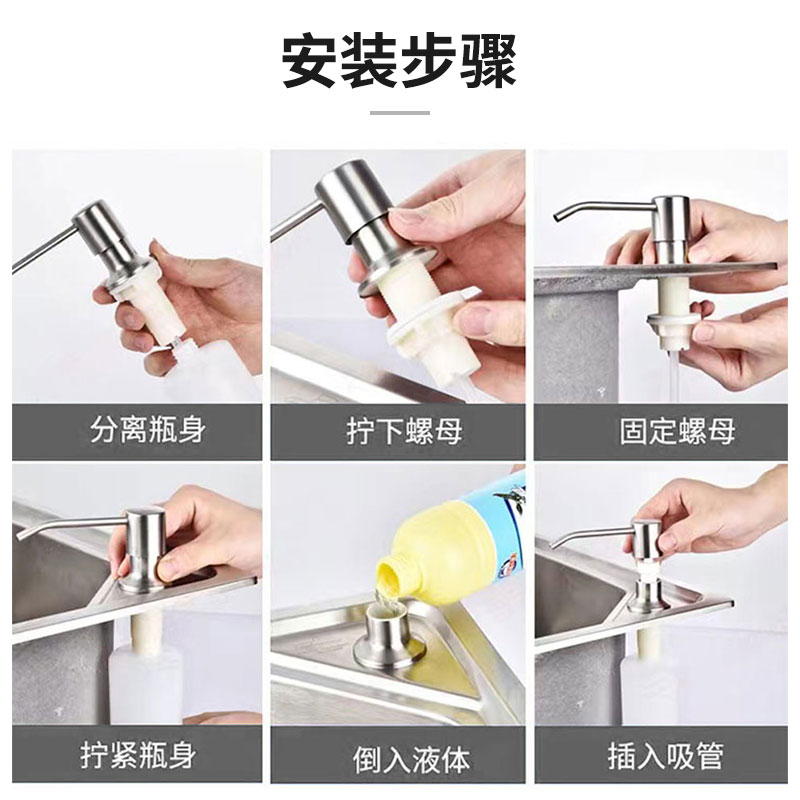 安装步骤

分离瓶身

拧下螺母

固定螺母

拧紧瓶身

倒入液体

插入吸管