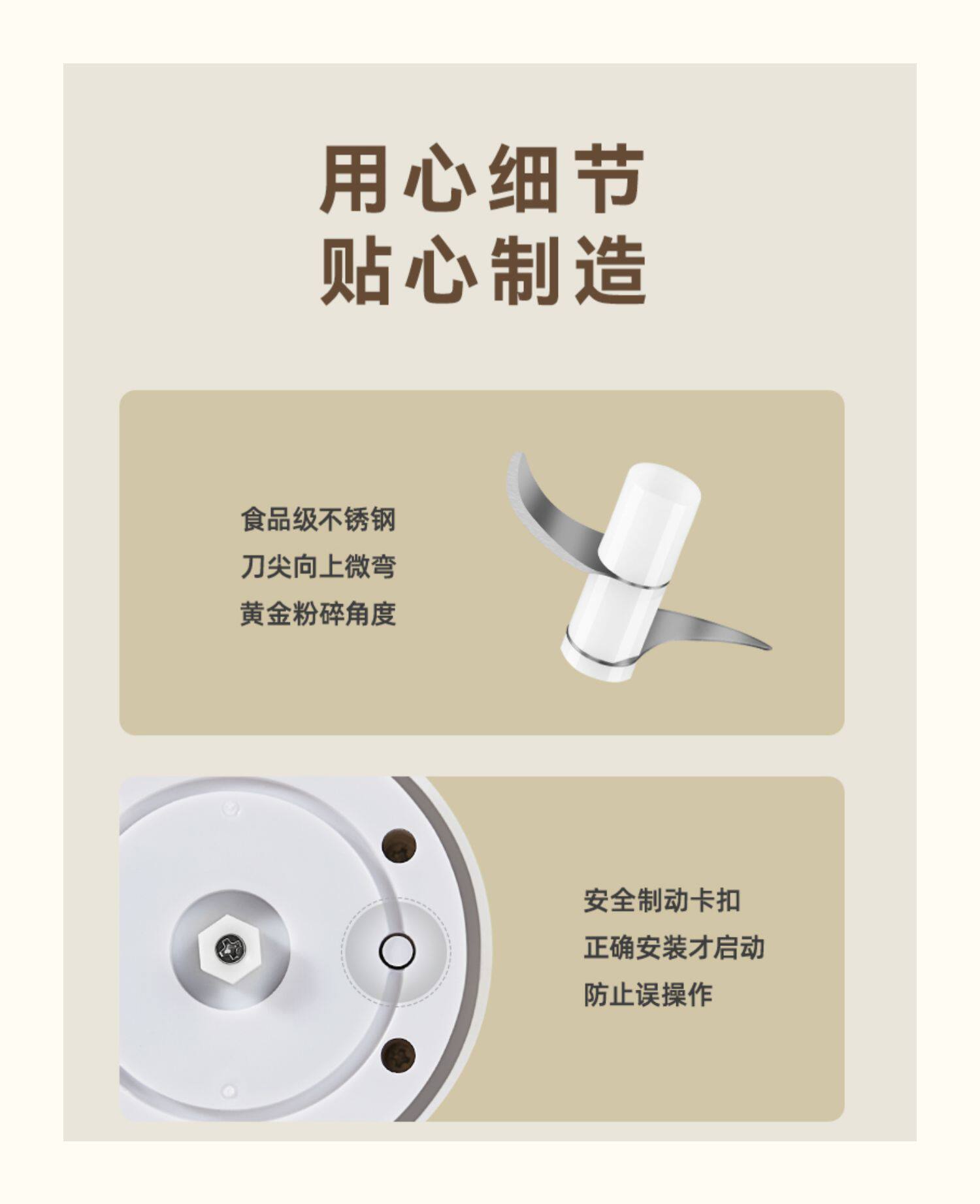 用心细节
贴心制造

食品级不锈钢
刀尖向上微弯
黄金粉碎角度

安全制动卡扣
正确安装才启动
防止误操作