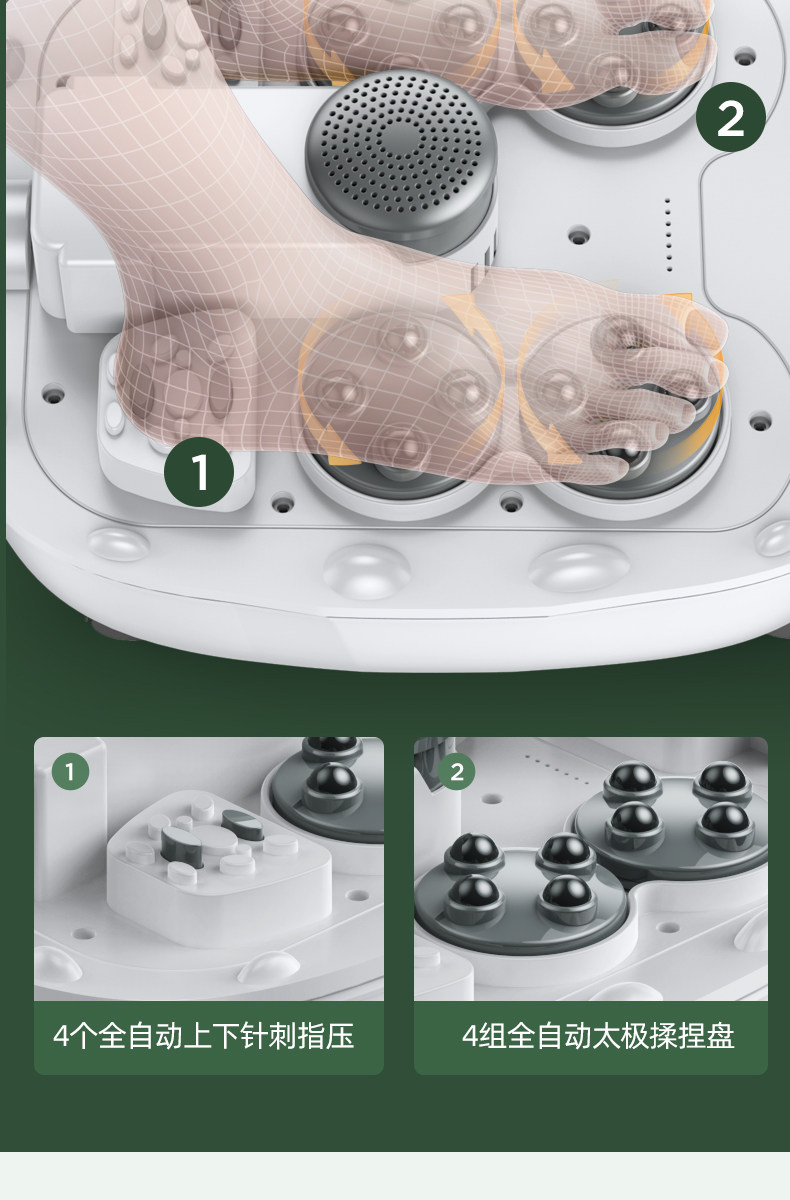 2

1

1

4个全自动上下针刺指压

2

4组全自动太极揉捏盘