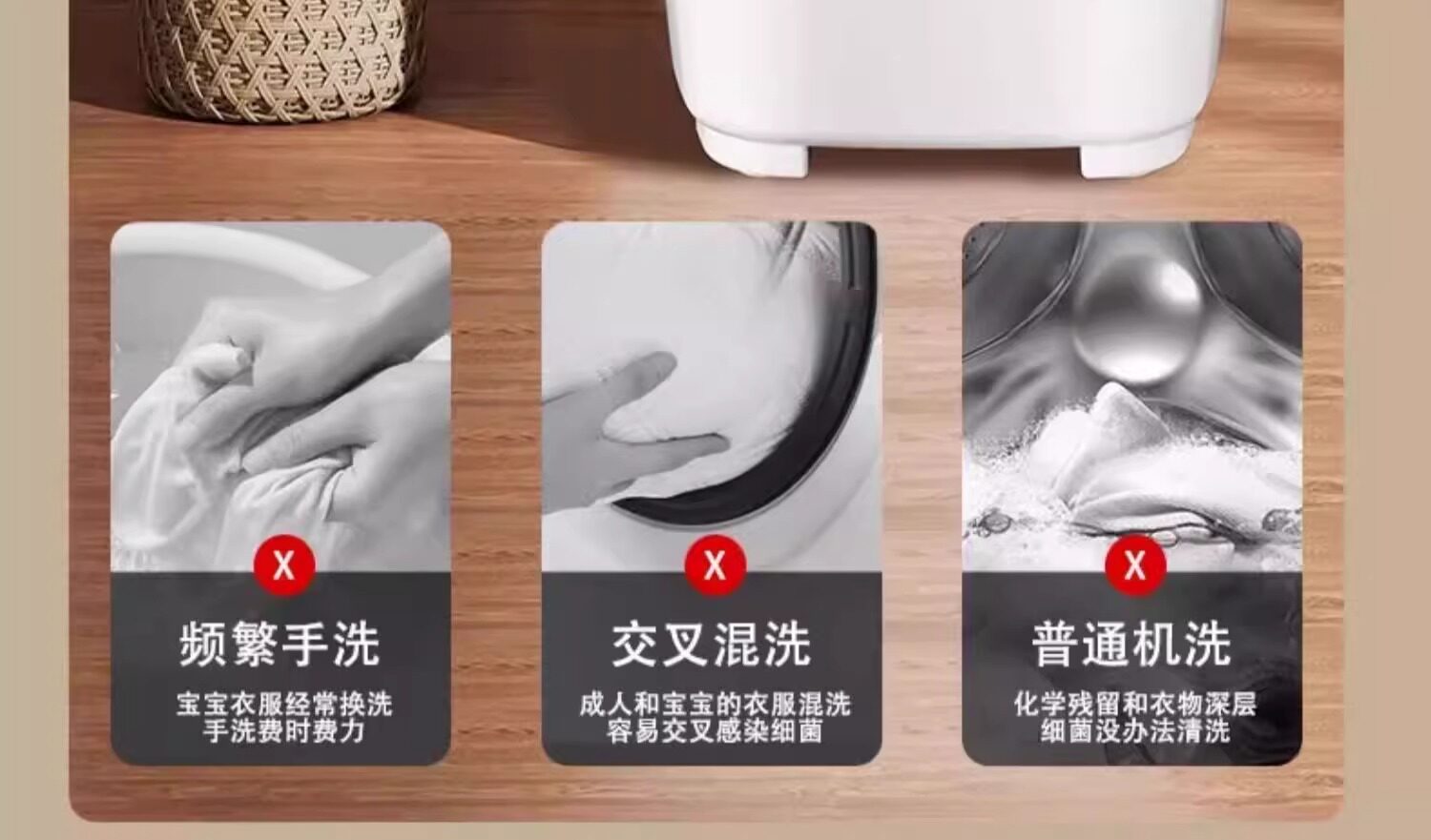 X
频繁手洗
宝宝衣服经常换洗
手洗费时费力

X
交叉混洗
成人和宝宝的衣服混洗
容易交叉感染细菌

X
普通机洗
化学残留和衣物深层
细菌没办法清洗