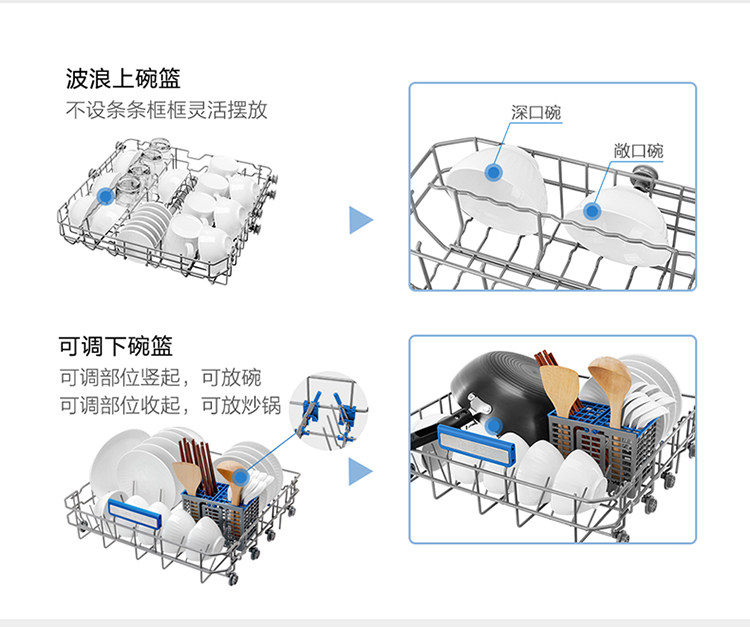 波浪上碗篮
不设条条框框灵活摆放

深口碗
敞口碗

可调下碗篮
可调部位竖起，可放碗
可调部位收起，可放炒锅