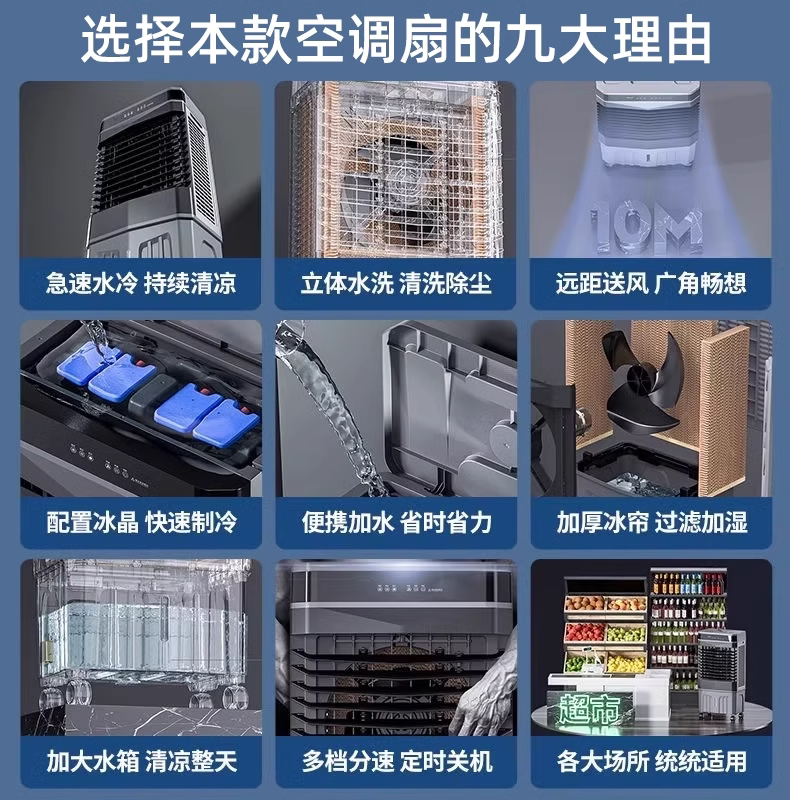 选择本款空调扇的九大理由

急速水冷 持续清凉

立体水洗 清洗除尘

10M

远距送风 广角畅想

配置冰晶 快速制冷

便携加水 省时省力

加厚冰帘 过滤加湿

加大水箱 清凉整天

多档分速 定时关机

超市

各大场所 统统适用