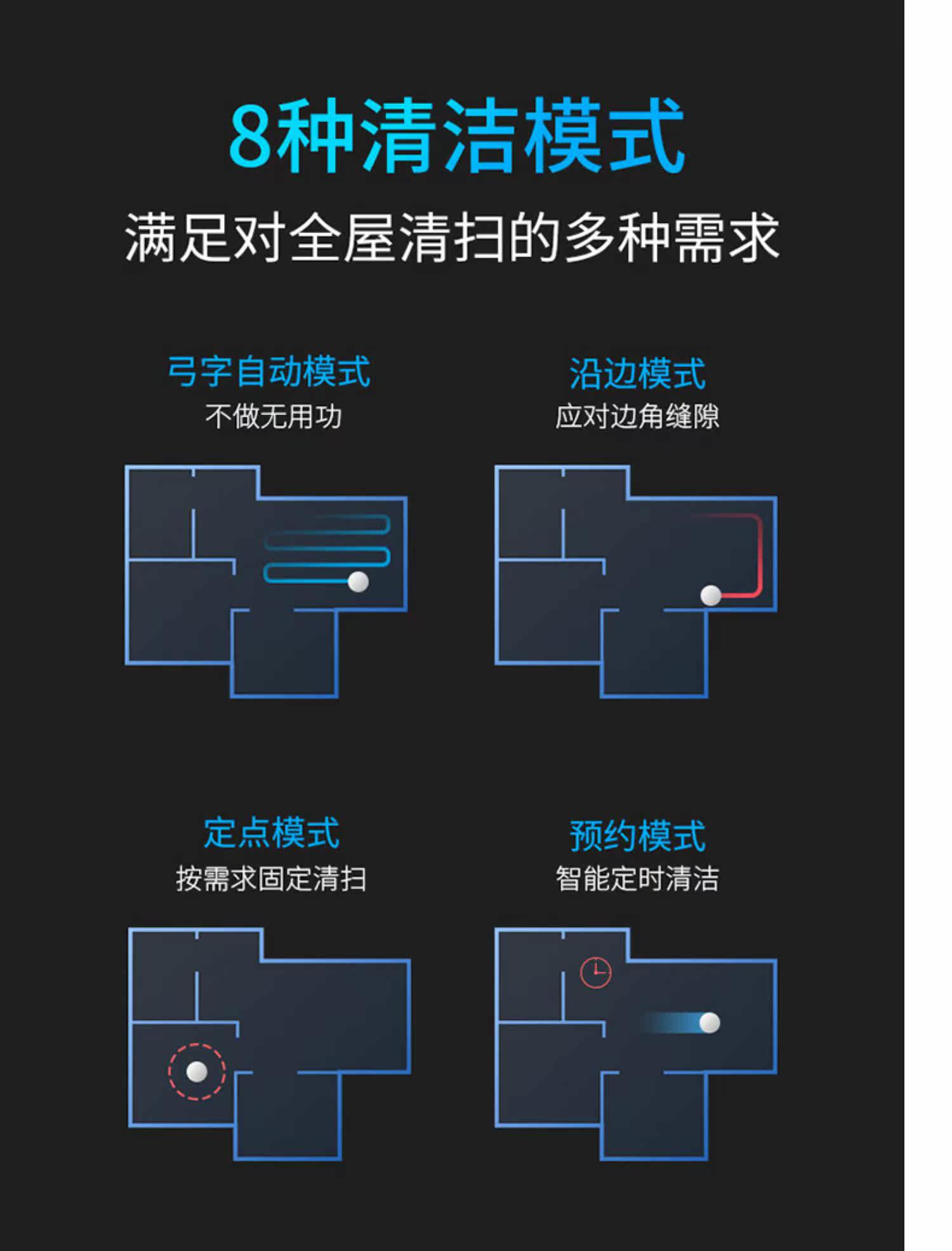 8种清洁模式
满足对全屋清扫的多种需求

弓字自动模式
不做无用功

沿边模式
应对边角缝隙

定点模式
按需求固定清扫

预约模式
智能定时清洁