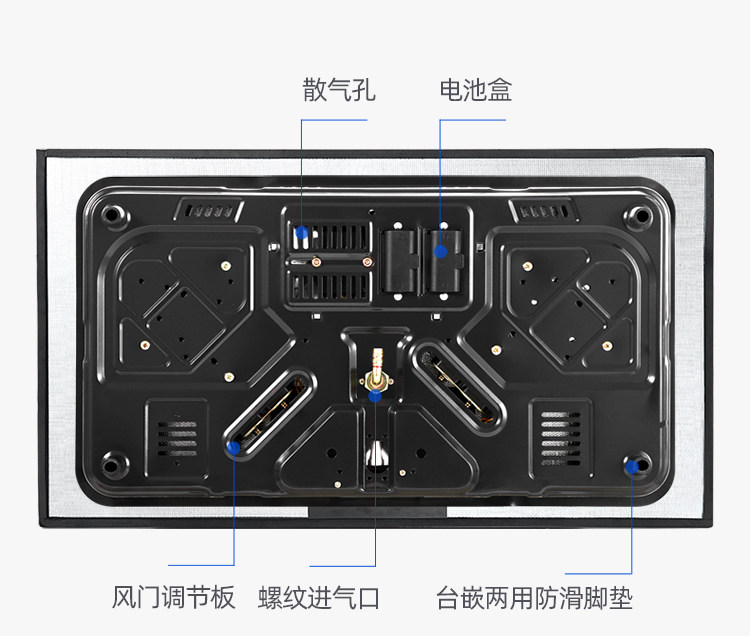 散气孔

电池盒

风门调节板

螺纹进气口

台嵌两用防滑脚垫