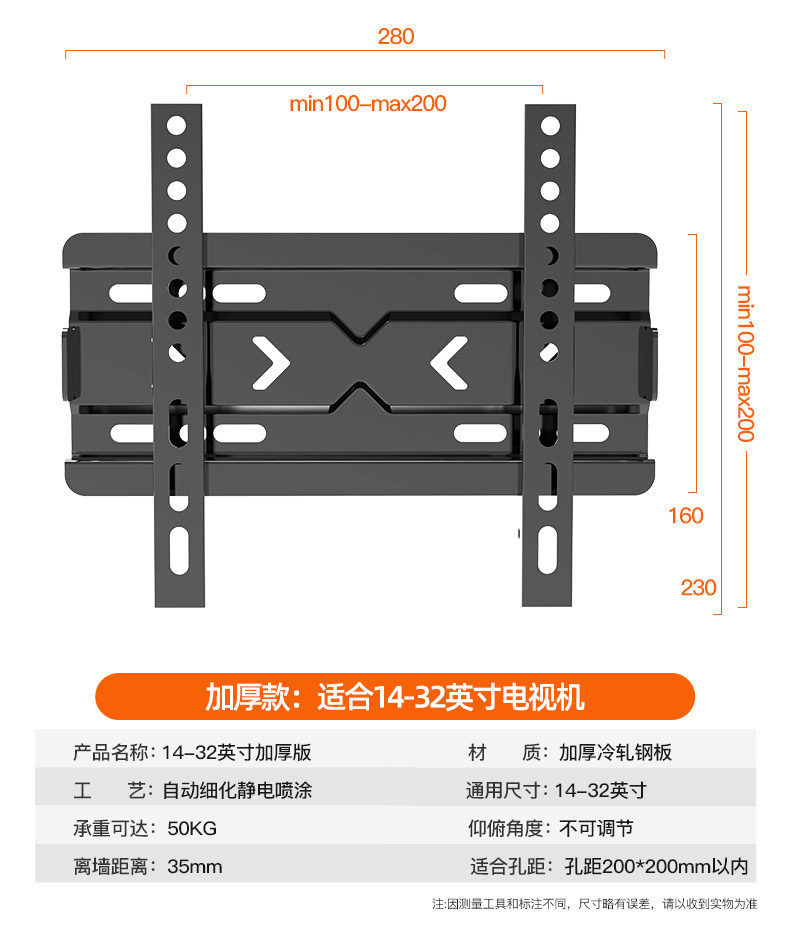 280

min100–max200

min100–max200

160

230

加厚款：适合14-32英寸电视机

| 产品名称：14–32英寸加厚版 | 材　　质：加厚冷轧钢板 |
|---|---|
| 工　　艺：自动细化静电喷涂 | 通用尺寸：14–32英寸 |
| 承重可达：50KG | 仰俯角度：不可调节 |
| 离墙距离：35mm | 适合孔距：孔距200*200mm以内 |

注:因测量工具和标注不同，尺寸略有误差，请以收到实物为准