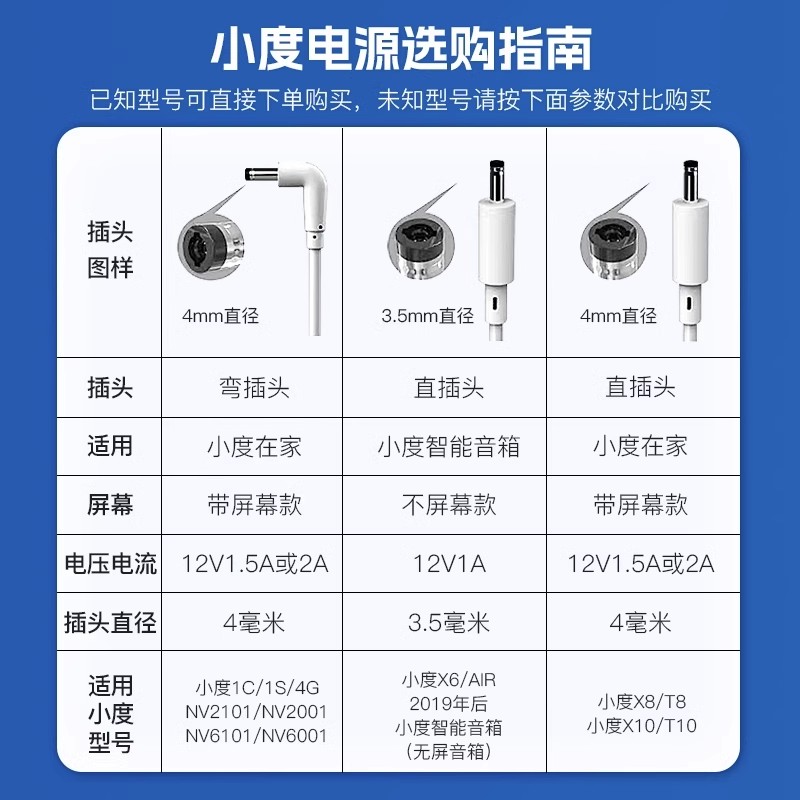 小度电源选购指南

已知型号可直接下单购买，未知型号请按下面参数对比购买

| 插头图样 | 4mm直径 | 3.5mm直径 | 4mm直径 |
|---|---|---|---|
| 插头 | 弯插头 | 直插头 | 直插头 |
| 适用 | 小度在家 | 小度智能音箱 | 小度在家 |
| 屏幕 | 带屏幕款 | 不屏幕款 | 带屏幕款 |
| 电压电流 | 12V1.5A或2A | 12V1A | 12V1.5A或2A |
| 插头直径 | 4毫米 | 3.5毫米 | 4毫米 |
| 适用小度型号 | 小度1C/1S/4G NV2101/NV2001 NV6101/NV6001 | 小度X6/AIR 2019年后 小度智能音箱 (无屏音箱) | 小度X8/T8 小度X10/T10 |