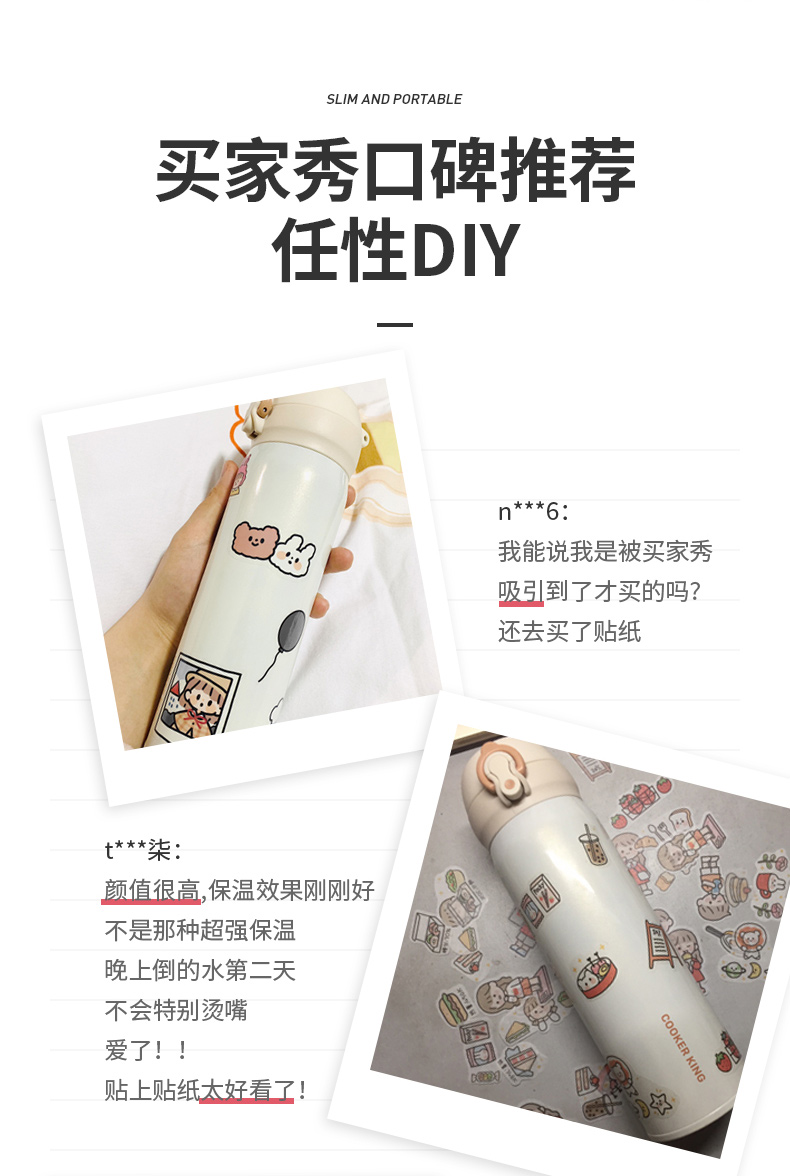 SLIM AND PORTABLE

买家秀口碑推荐
任性DIY

n***6：
我能说我是被买家秀吸引到了才买的吗？
还去买了贴纸

t***柒：
颜值很高,保温效果刚刚好
不是那种超强保温
晚上倒的水第二天
不会特别烫嘴
爱了！！
贴上贴纸太好看了！

COOKER KING