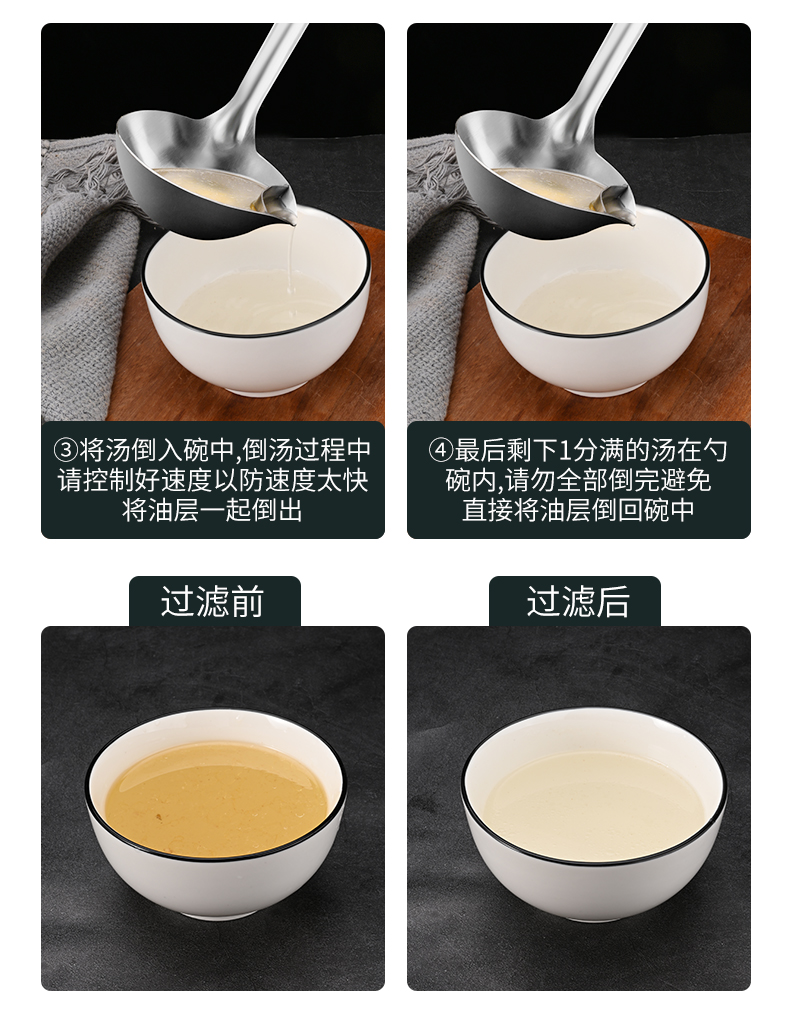 ③将汤倒入碗中,倒汤过程中请控制好速度以防速度太快将油层一起倒出

④最后剩下1分满的汤在勺碗内,请勿全部倒完避免直接将油层倒回碗中

过滤前

过滤后