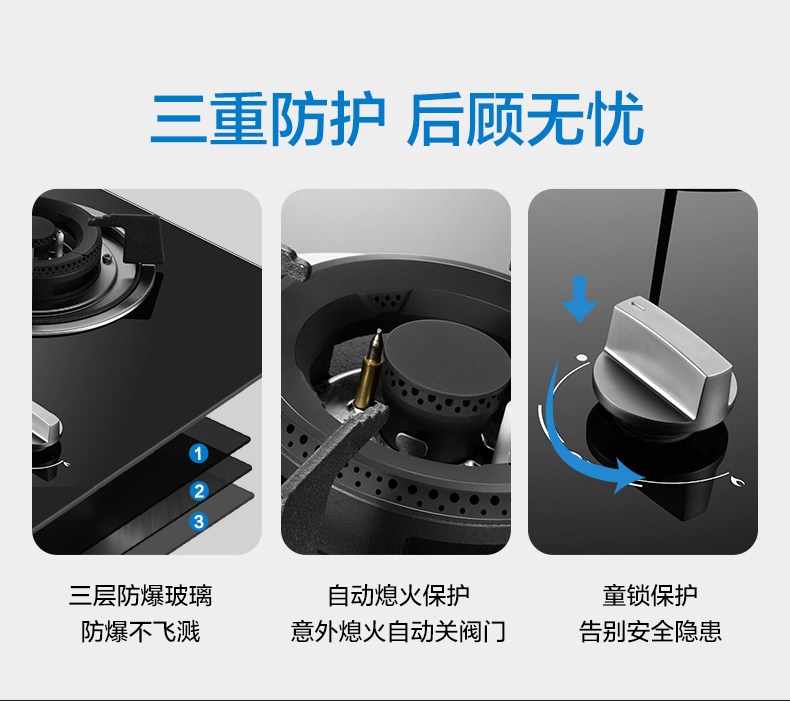 三重防护 后顾无忧

1
2
3

三层防爆玻璃
防爆不飞溅

自动熄火保护
意外熄火自动关阀门

童锁保护
告别安全隐患