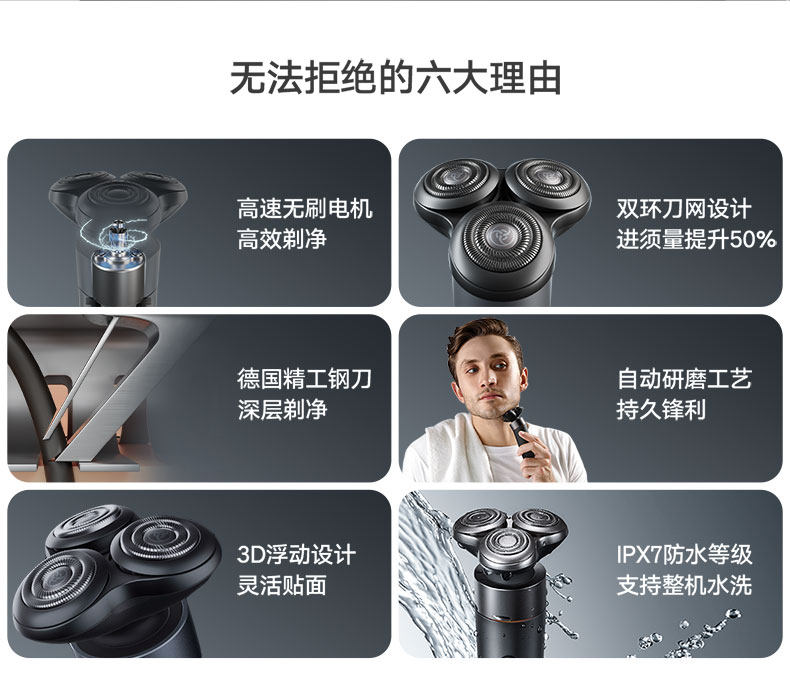 无法拒绝的六大理由

高速无刷电机
高效剃净

双环刀网设计
进须量提升50%

德国精工钢刀
深层剃净

自动研磨工艺
持久锋利

3D浮动设计
灵活贴面

IPX7防水等级
支持整机水洗