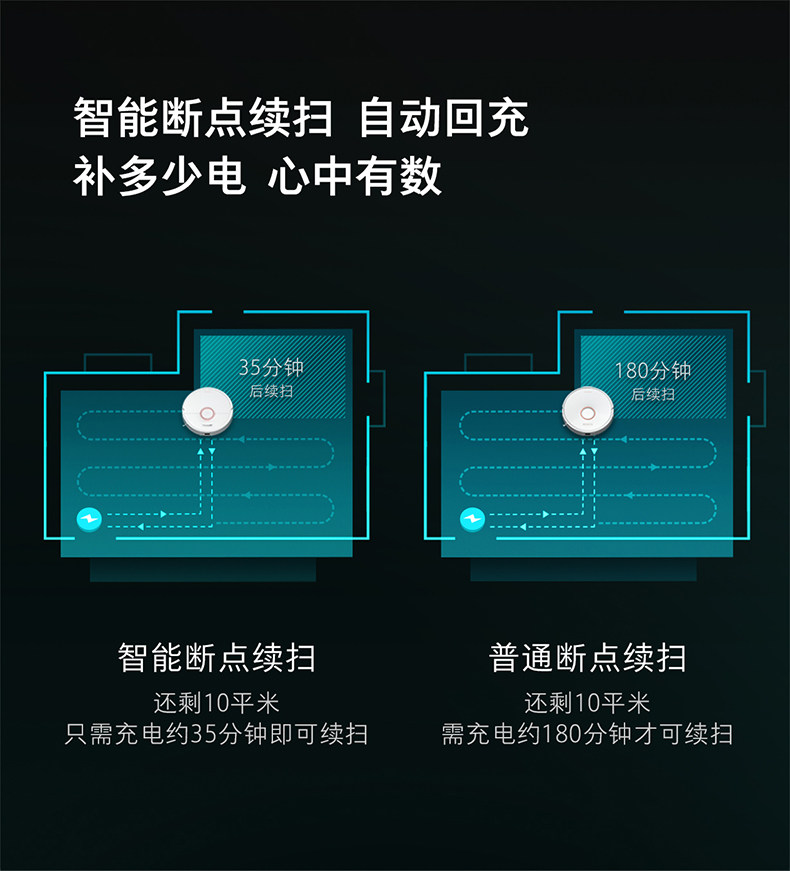 智能断点续扫 自动回充
补多少电 心中有数

35分钟
后续扫

180分钟
后续扫

智能断点续扫
还剩10平米
只需充电约35分钟即可续扫

普通断点续扫
还剩10平米
需充电约180分钟才可续扫