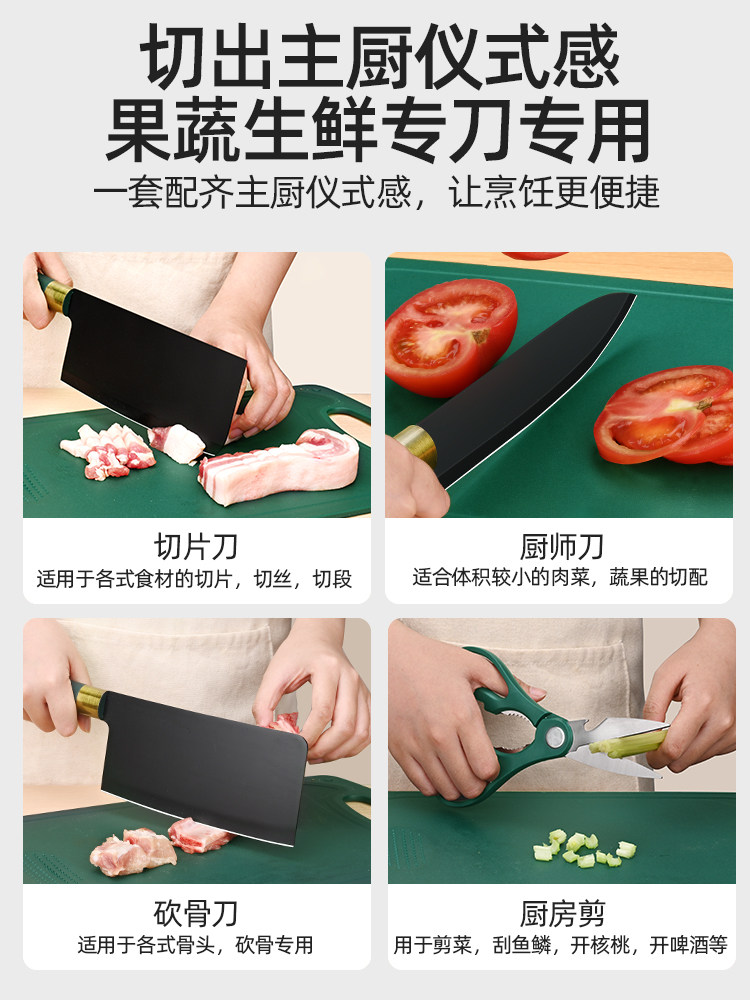 切出主厨仪式感
果蔬生鲜专刀专用

一套配齐主厨仪式感，让烹饪更便捷

切片刀
适用于各式食材的切片，切丝，切段

厨师刀
适合体积较小的肉菜，蔬果的切配

砍骨刀
适用于各式骨头，砍骨专用

厨房剪
用于剪菜，刮鱼鳞，开核桃，开啤酒等