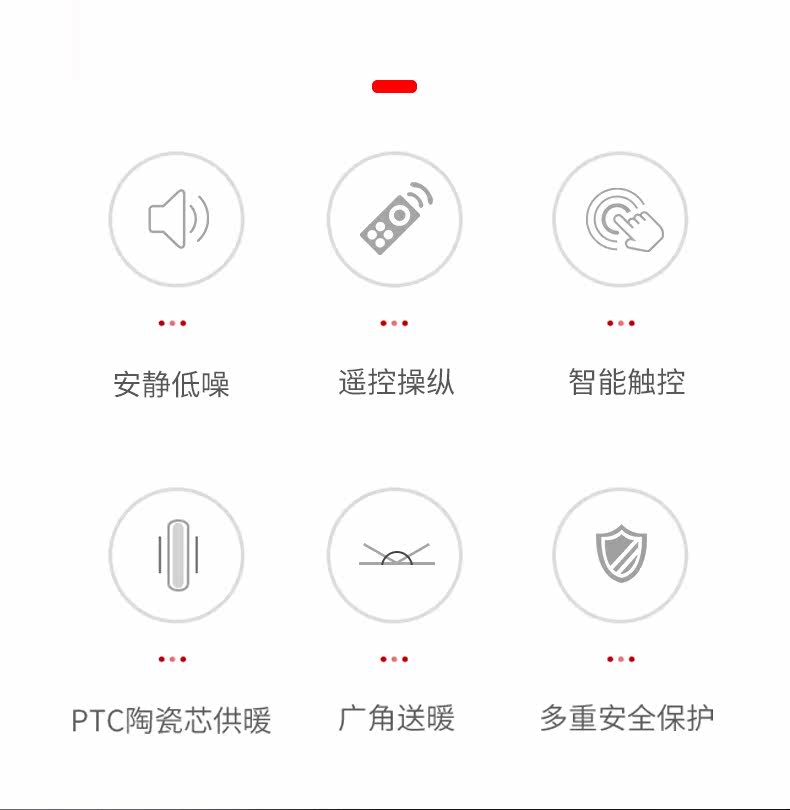 安静低噪 遥控操纵 智能触控

PTC陶瓷芯供暖 广角送暖 多重安全保护