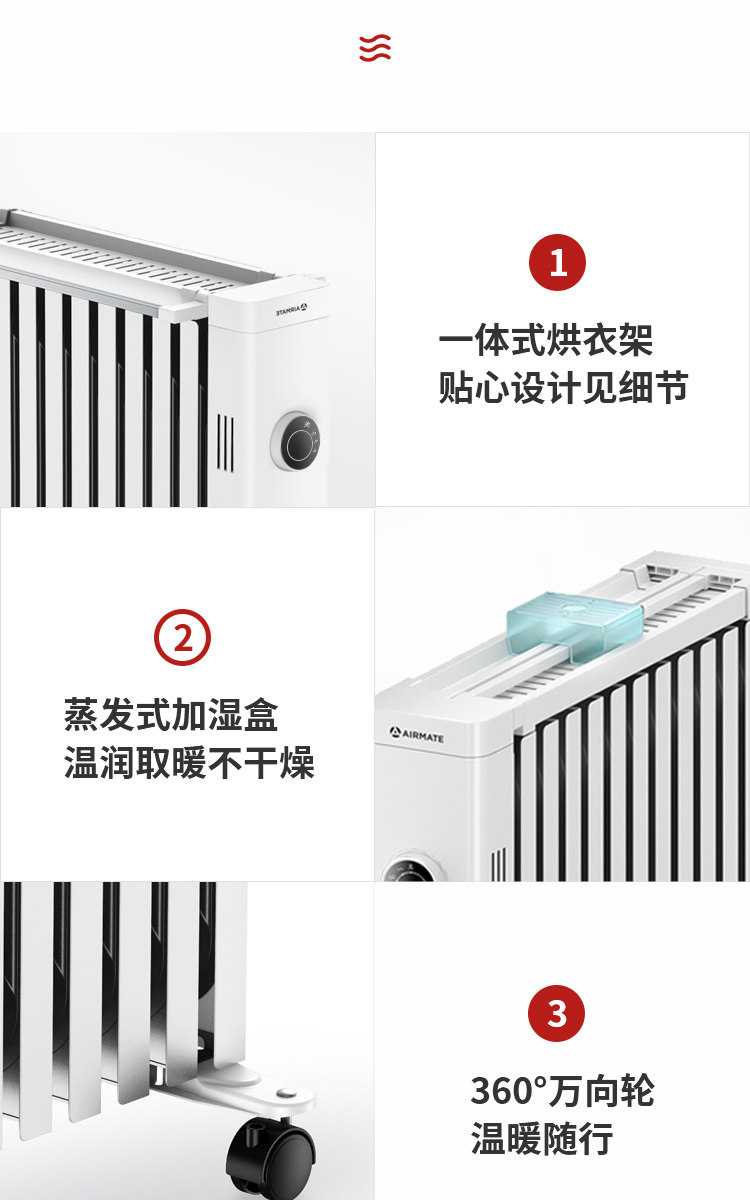 AIRMATE

1

一体式烘衣架
贴心设计见细节

2

蒸发式加湿盒
温润取暖不干燥

AIRMATE

3

360°万向轮
温暖随行