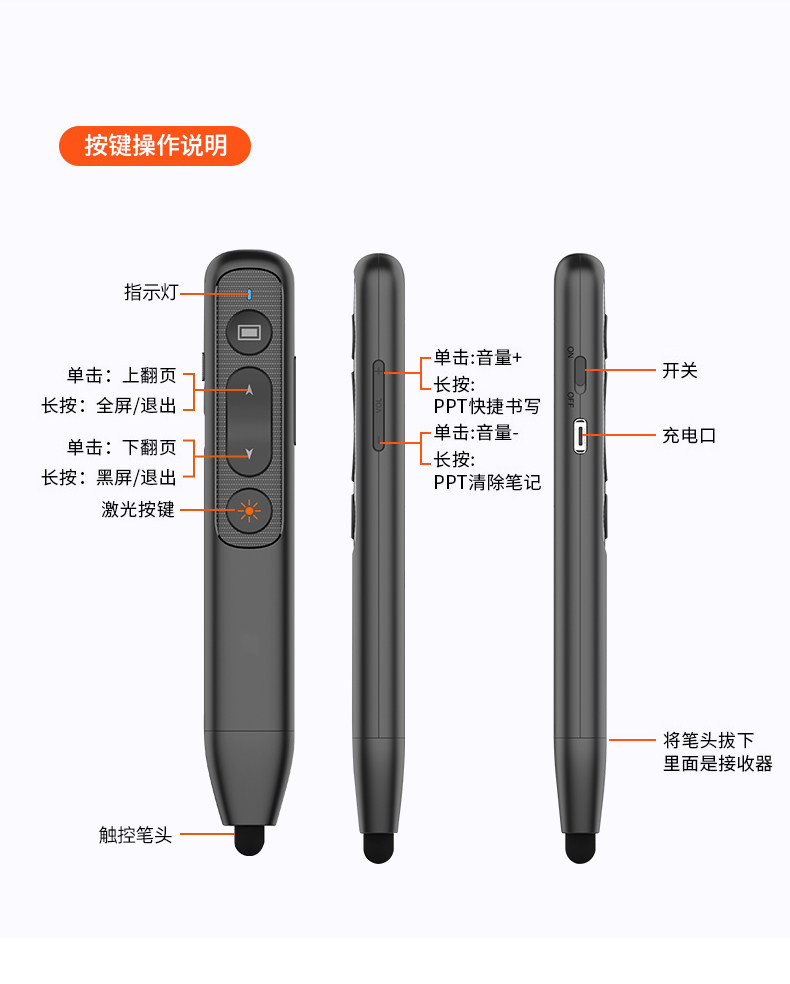 按键操作说明

指示灯

单击：上翻页
长按：全屏/退出

单击：下翻页
长按：黑屏/退出

激光按键

触控笔头

单击:音量+
长按:
PPT快捷书写

单击:音量-
长按:
PPT清除笔记

ON
OFF

开关

充电口

将笔头拔下
里面是接收器